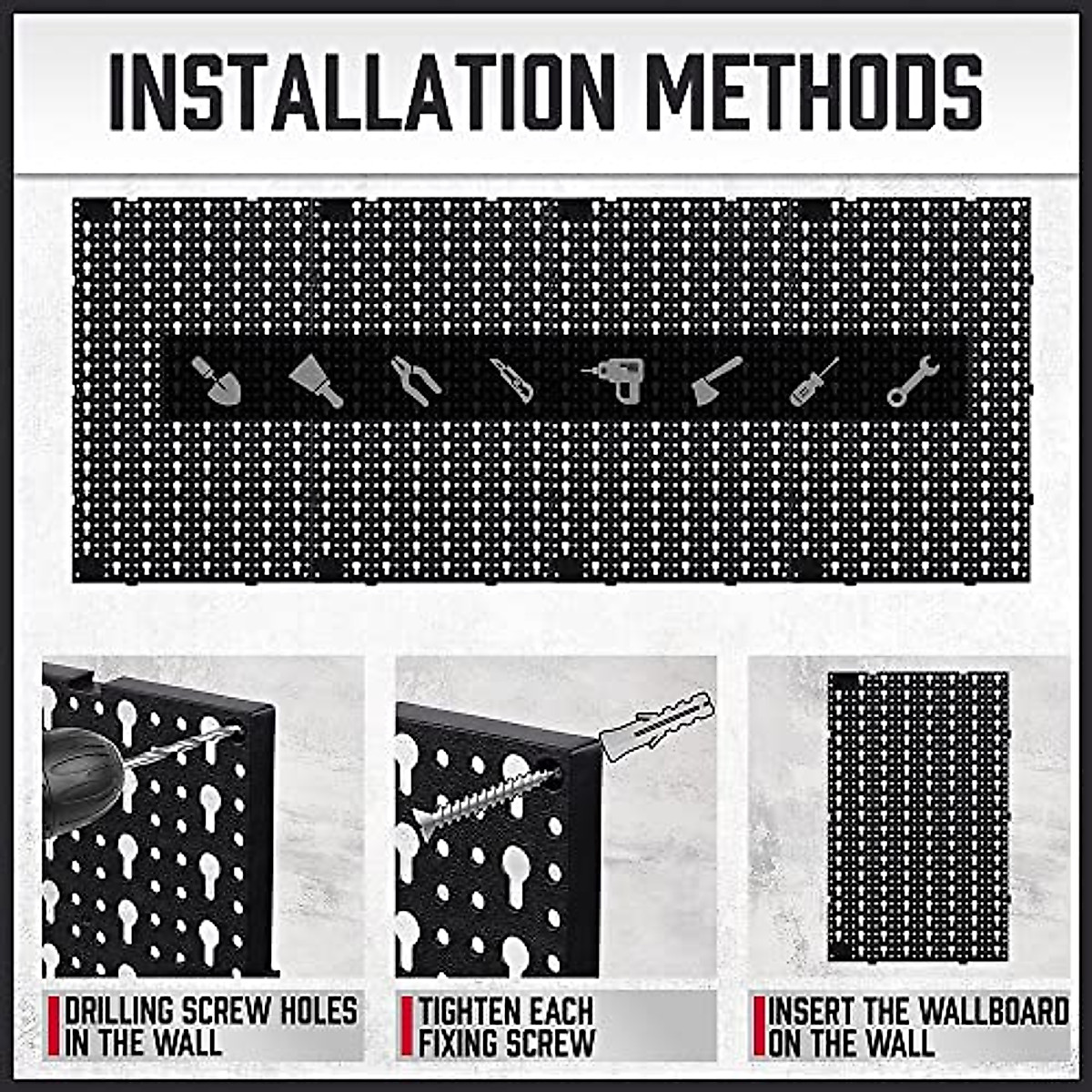 INSTALLATION METHODS

DRILLING SCREW HOLES IN THE WALL

TIGHTEN EACH FIXING SCREW

INSERT THE WALLBOARD ON THE WALL