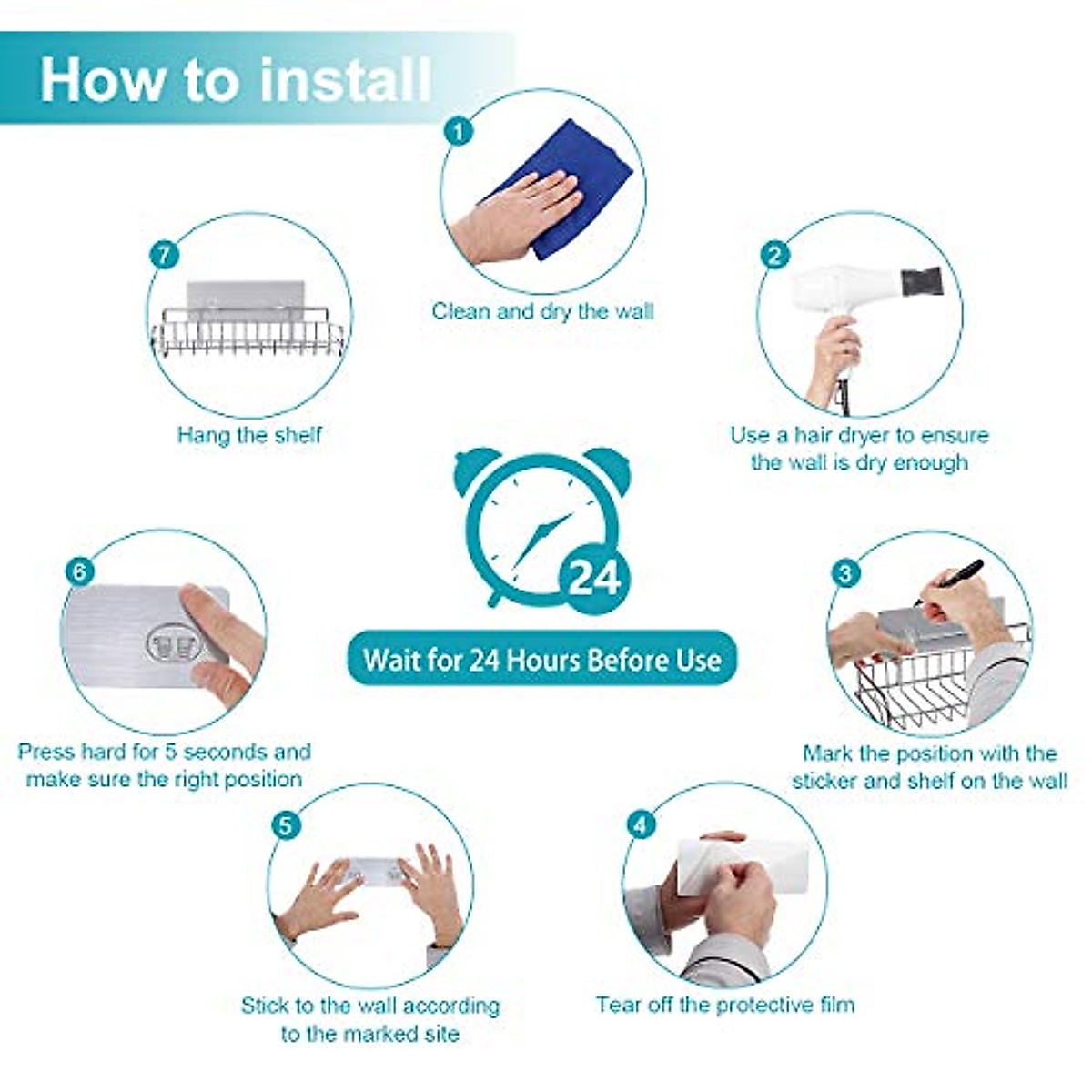 How to install

1
Clean and dry the wall

2
Use a hair dryer to ensure the wall is dry enough

3
Mark the position with the sticker and shelf on the wall

4
Tear off the protective film

5
Stick to the wall according to the marked site

6
Press hard for 5 seconds and make sure the right position

7
Hang the shelf

24
Wait for 24 Hours Before Use