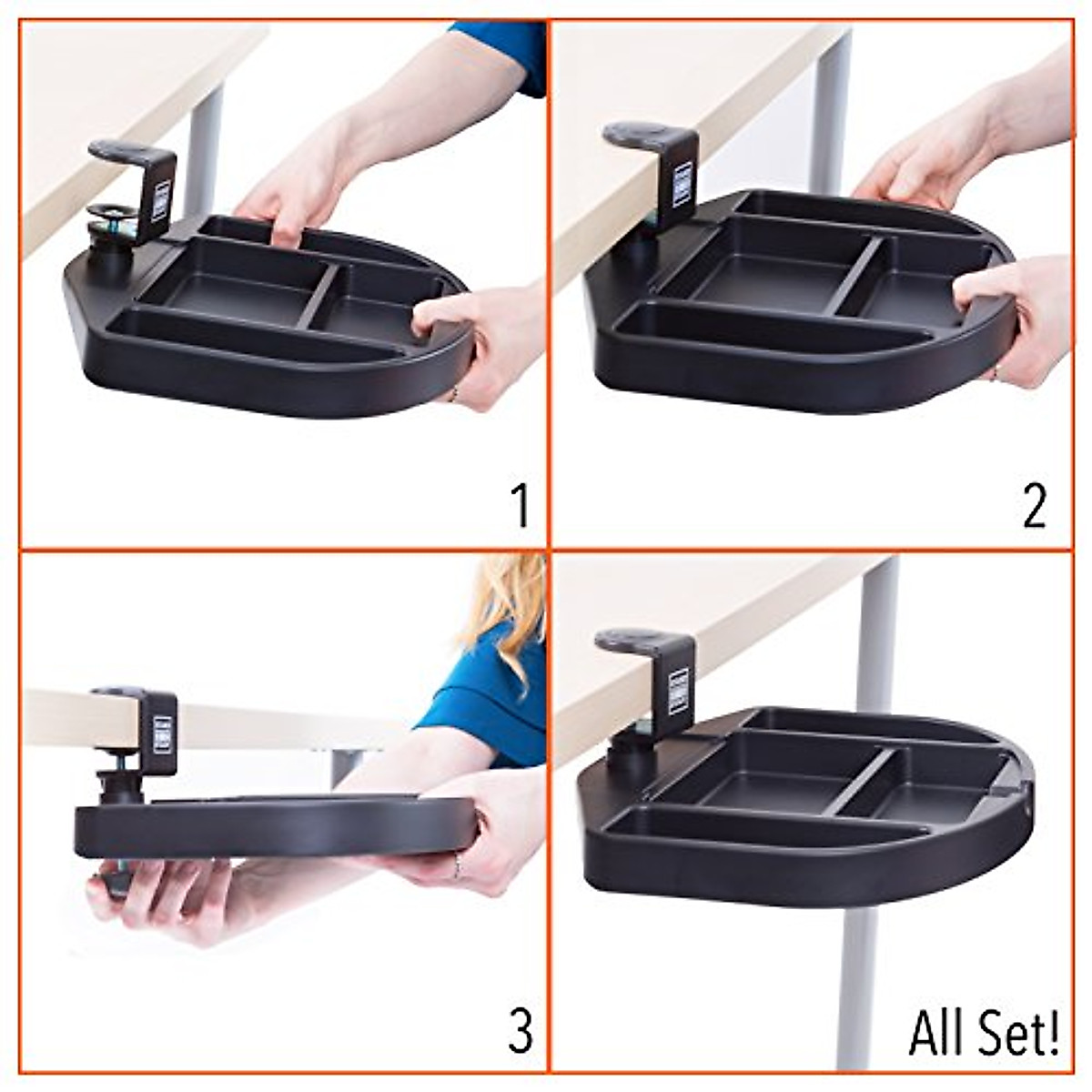 1

2

3

All Set!