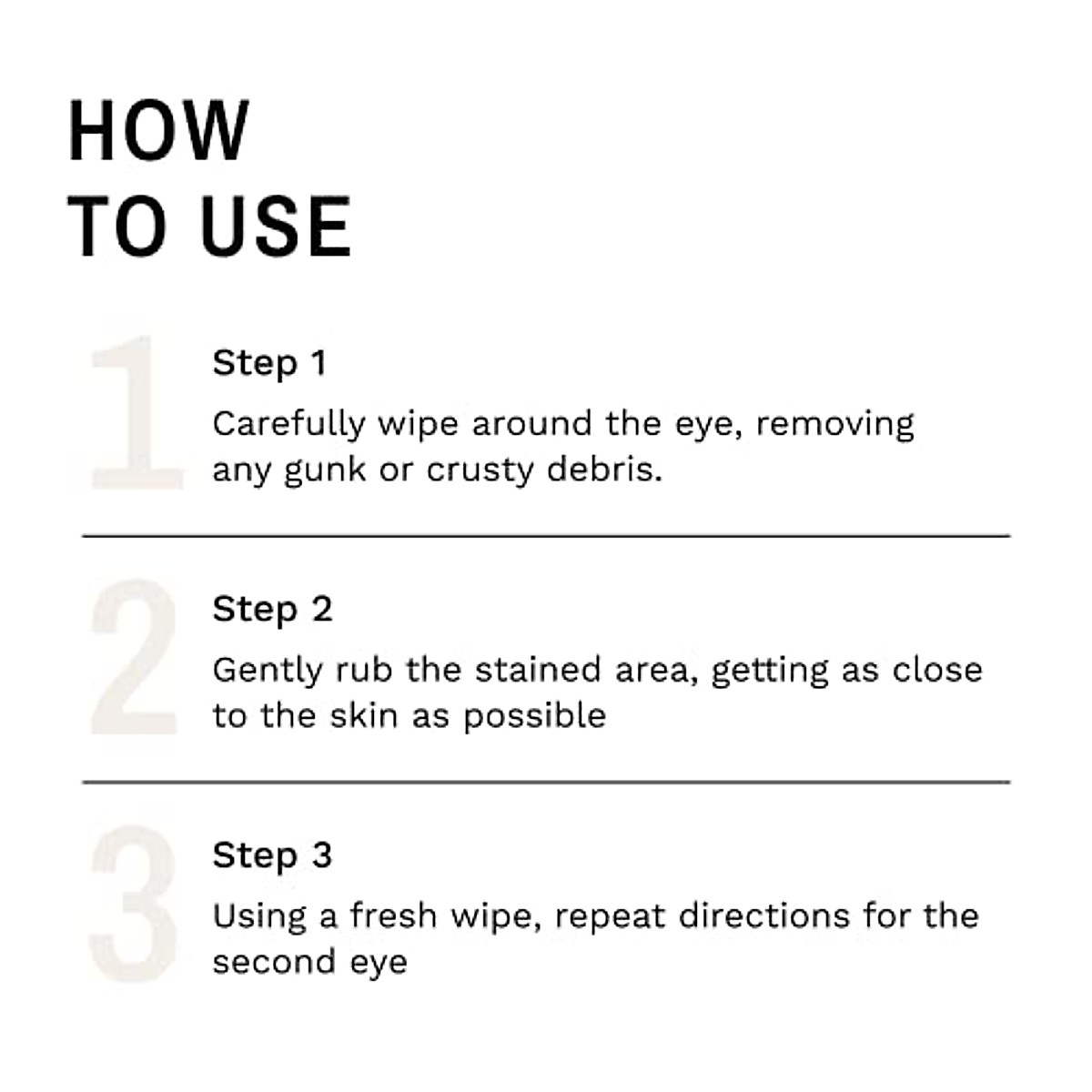 HOW
TO USE

1

Step 1

Carefully wipe around the eye, removing any gunk or crusty debris.

2

Step 2

Gently rub the stained area, getting as close to the skin as possible

3

Step 3

Using a fresh wipe, repeat directions for the second eye