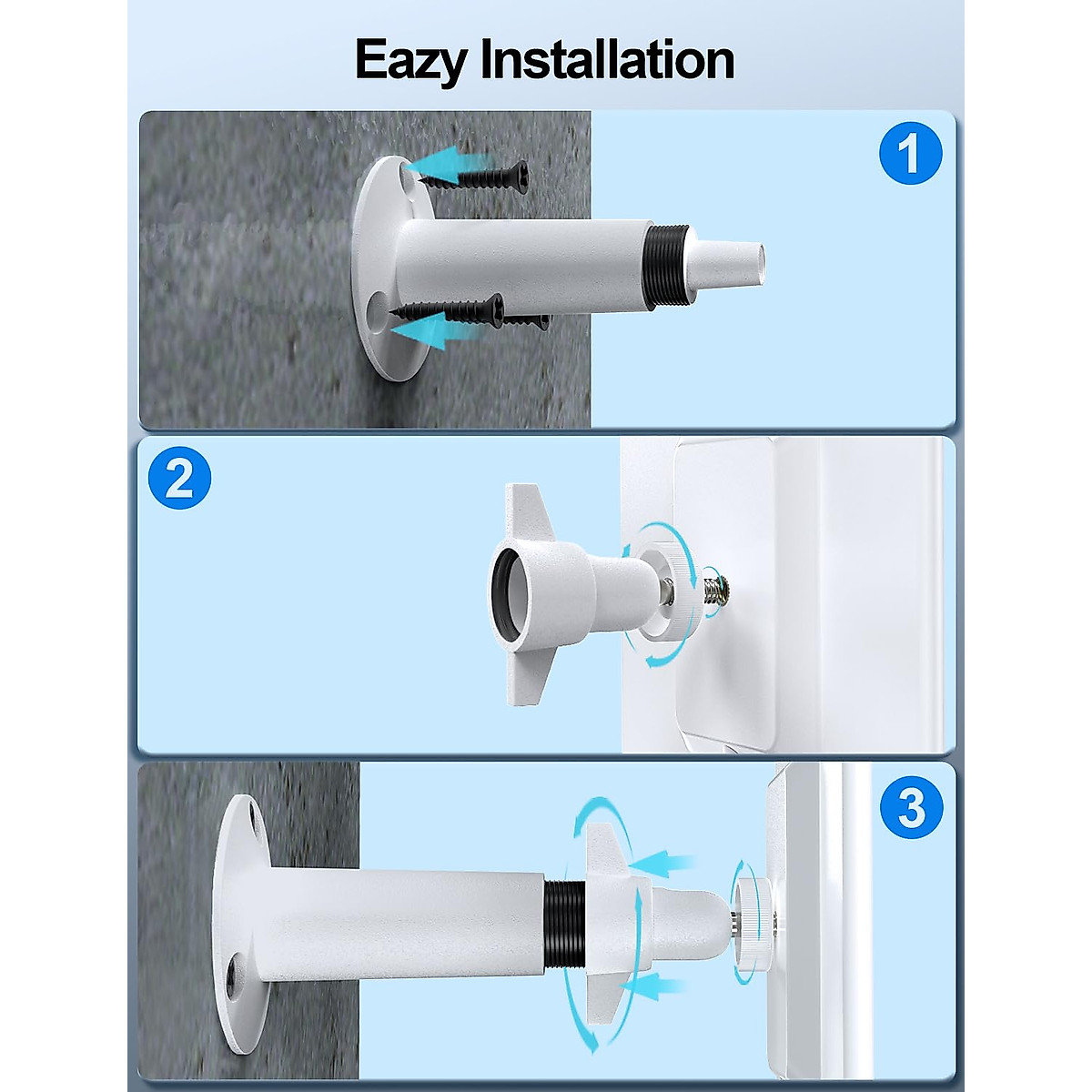 Eazy Installation

1

2

3