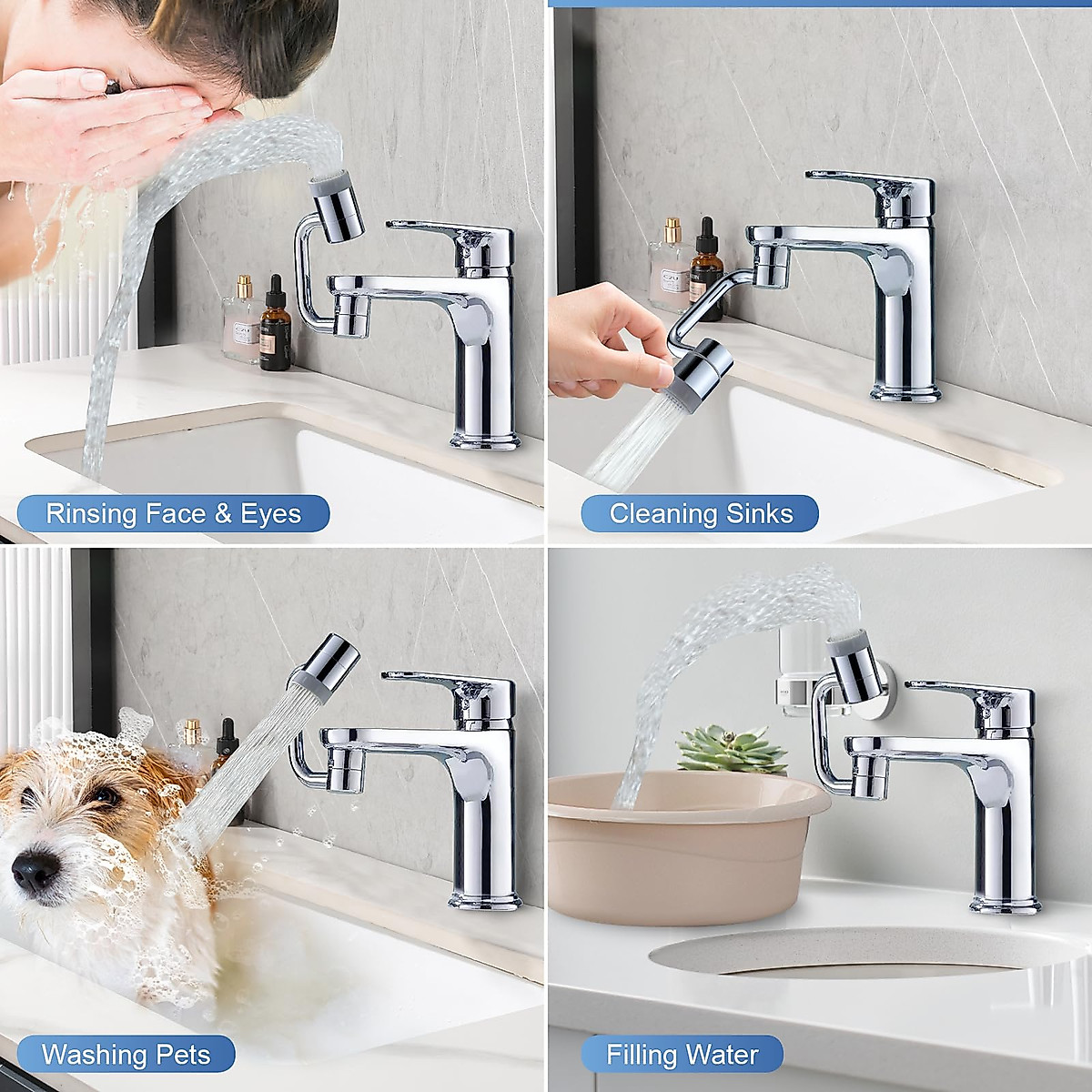 Rinsing Face & Eyes

Cleaning Sinks

Washing Pets

Filling Water