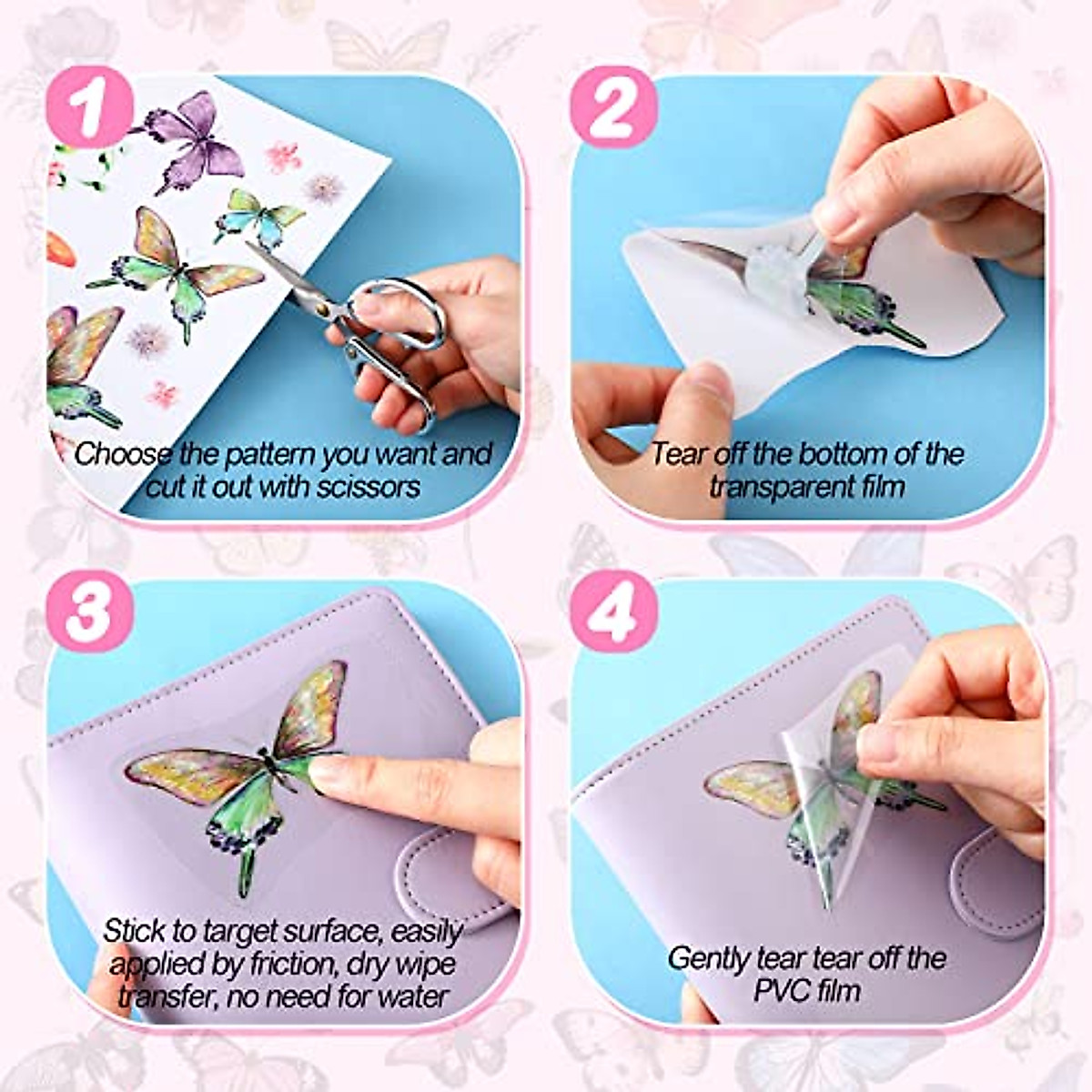 1

Choose the pattern you want and cut it out with scissors

2

Tear off the bottom of the transparent film

3

Stick to target surface, easily applied by friction, dry wipe transfer, no need for water

4

Gently tear tear off the PVC film