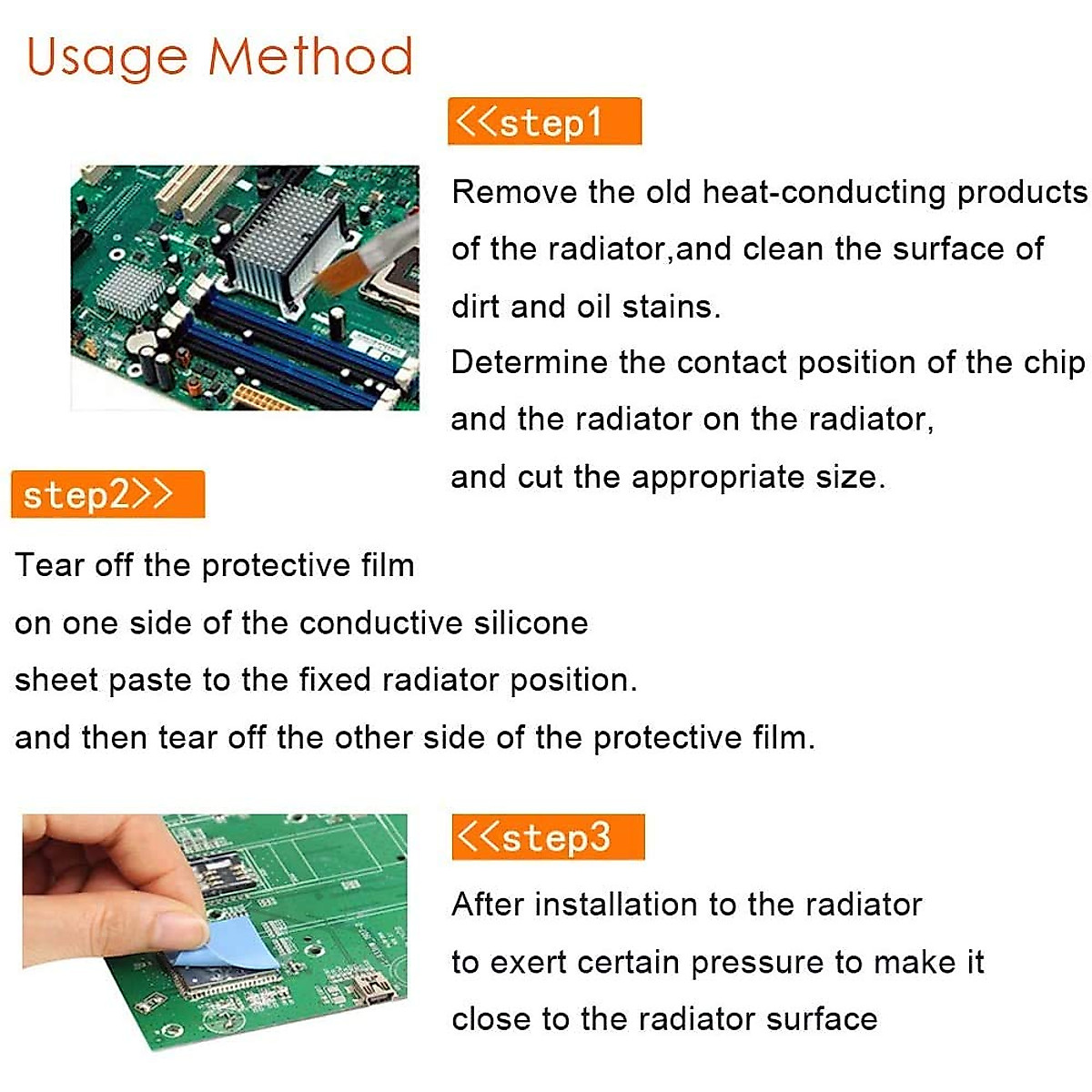 Usage Method

<<step1

Remove the old heat-conducting products of the radiator,and clean the surface of dirt and oil stains.

Determine the contact position of the chip and the radiator on the radiator, and cut the appropriate size.

step2>>

Tear off the protective film on one side of the conductive silicone sheet paste to the fixed radiator position. and then tear off the other side of the protective film.

<<step3

After installation to the radiator to exert certain pressure to make it close to the radiator surface