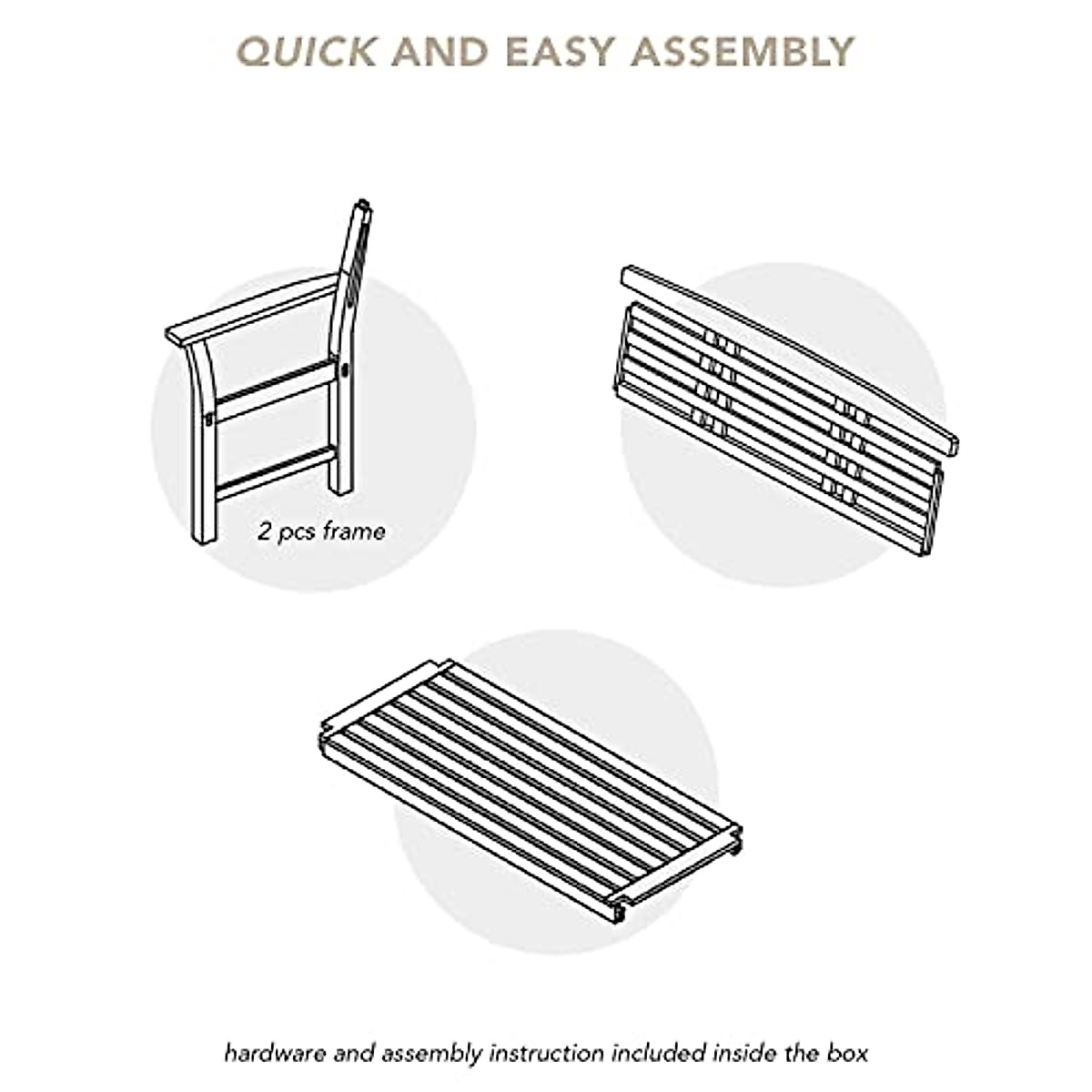 QUICK AND EASY ASSEMBLY

2 pcs frame

hardware and assembly instruction included inside the box