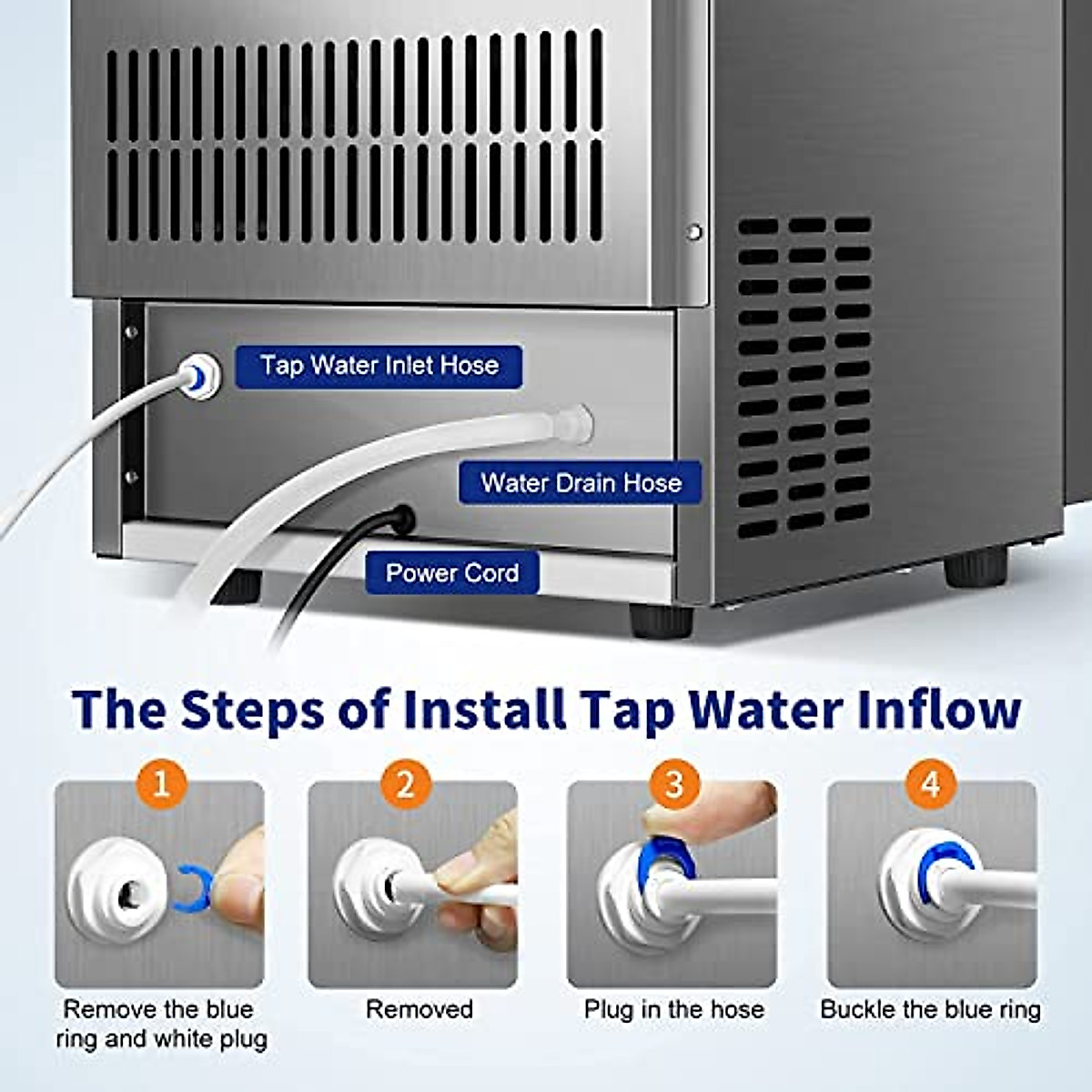 Tap Water Inlet Hose

Water Drain Hose

Power Cord

The Steps of Install Tap Water Inflow

1

Remove the blue ring and white plug

2

Removed

3

Plug in the hose

4

Buckle the blue ring