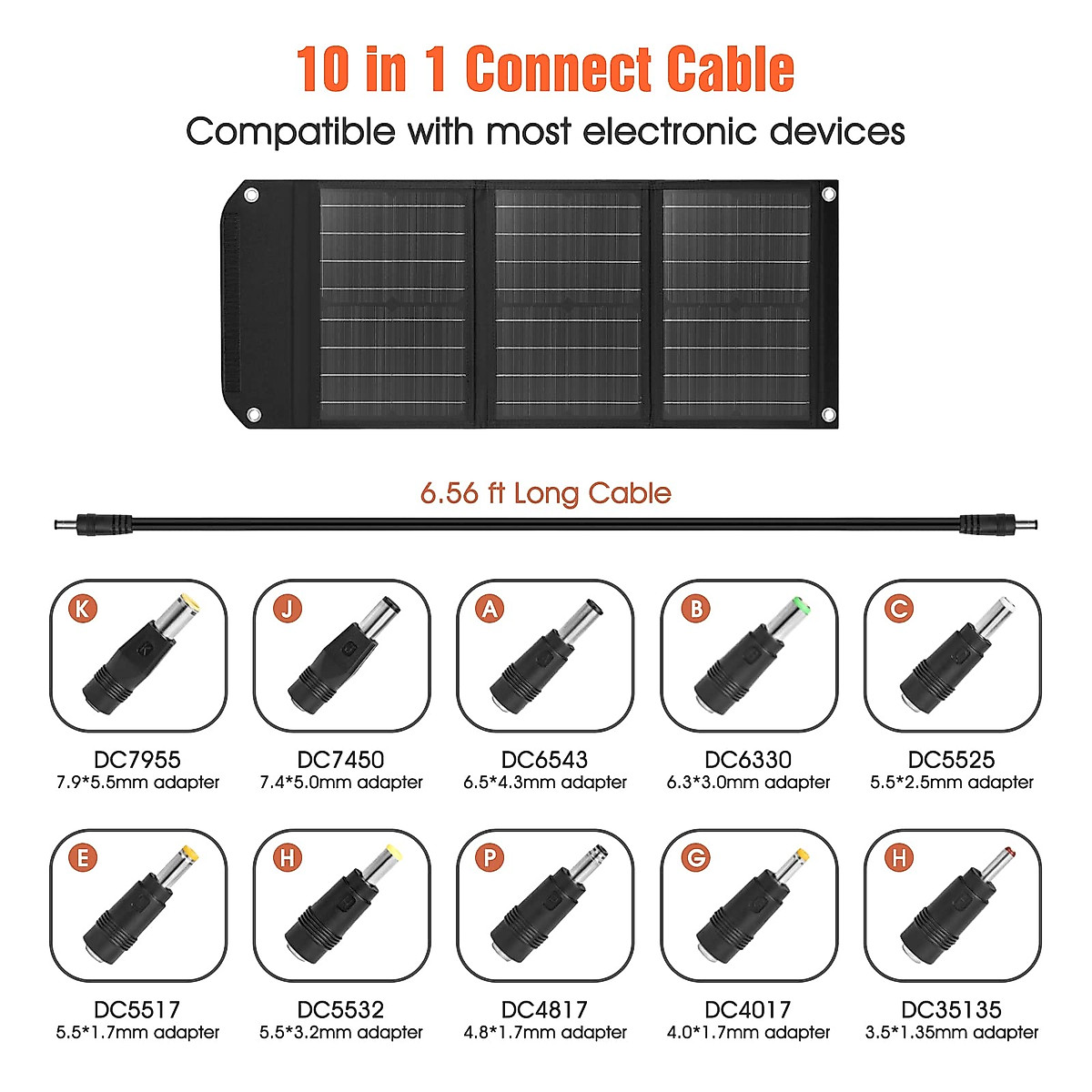 10 in 1 Connect Cable

Compatible with most electronic devices

6.56 ft Long Cable

K
DC7955
7.9*5.5mm adapter

J
DC7450
7.4*5.0mm adapter

A
DC6543
6.5*4.3mm adapter

B
DC6330
6.3*3.0mm adapter

C
DC5525
5.5*2.5mm adapter

E
DC5517
5.5*1.7mm adapter

H
DC5532
5.5*3.2mm adapter

P
DC4817
4.8*1.7mm adapter

G
DC4017
4.0*1.7mm adapter

H
DC35135
3.5*1.35mm adapter