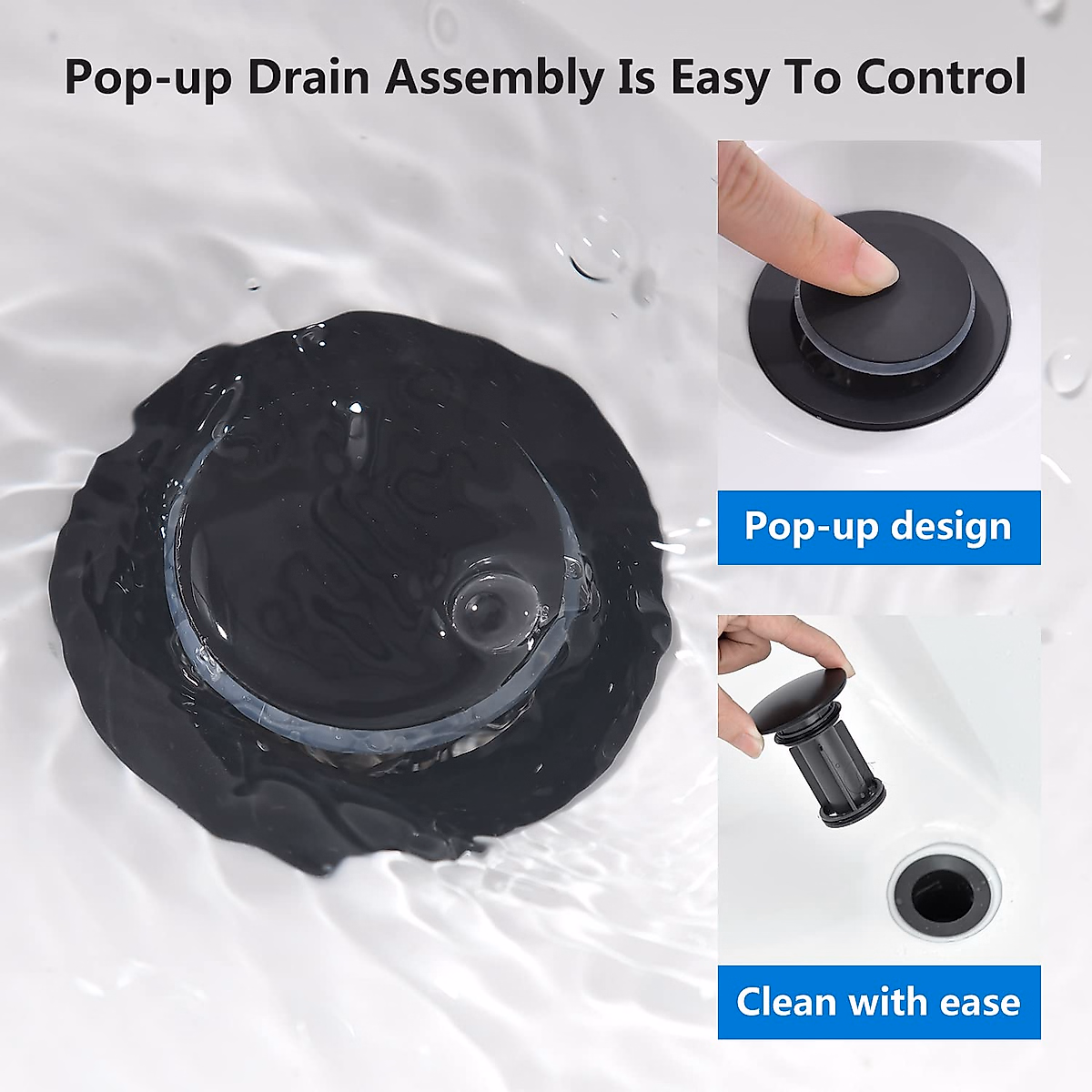 Pop-up Drain Assembly Is Easy To Control

Pop-up design

Clean with ease