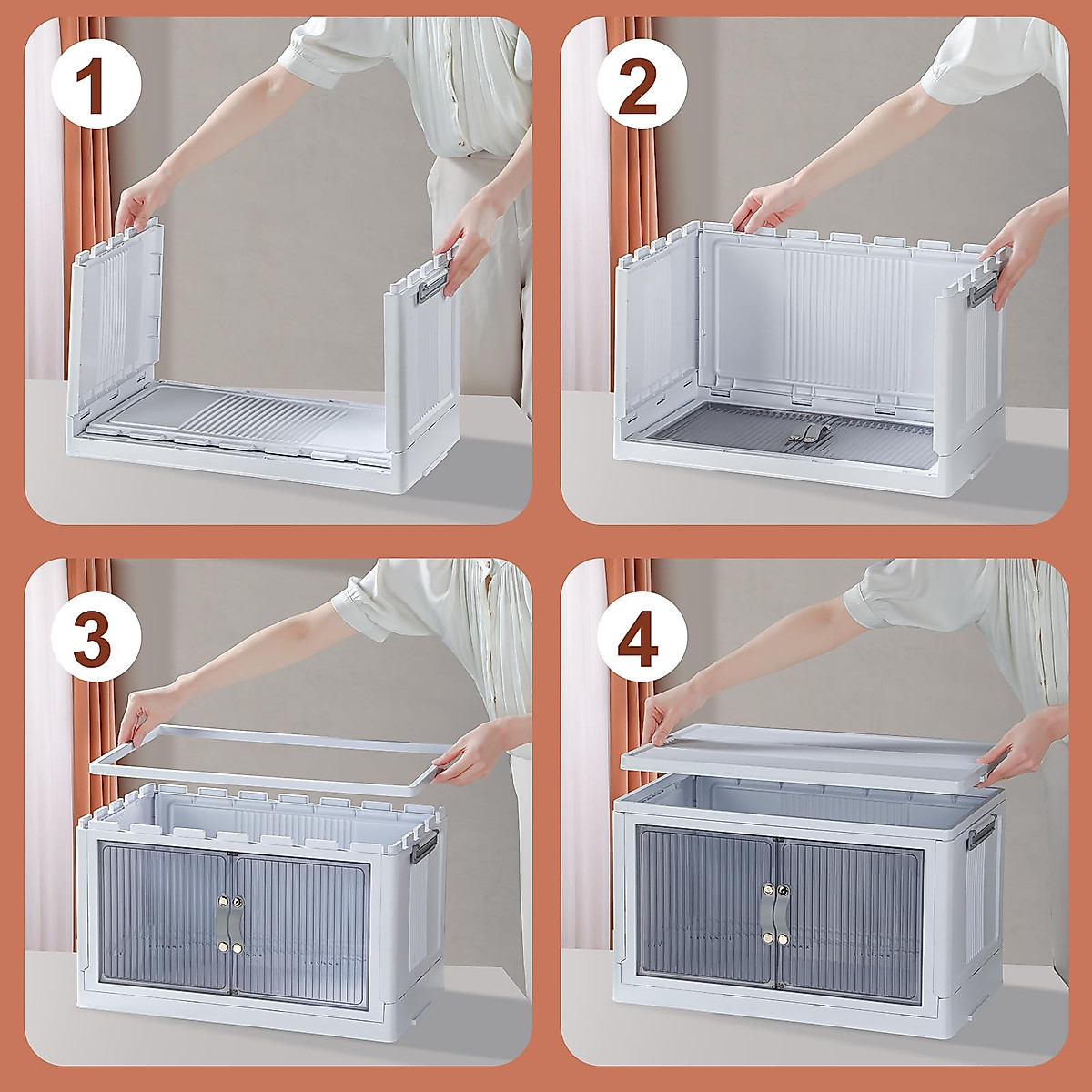 1

2

3

4