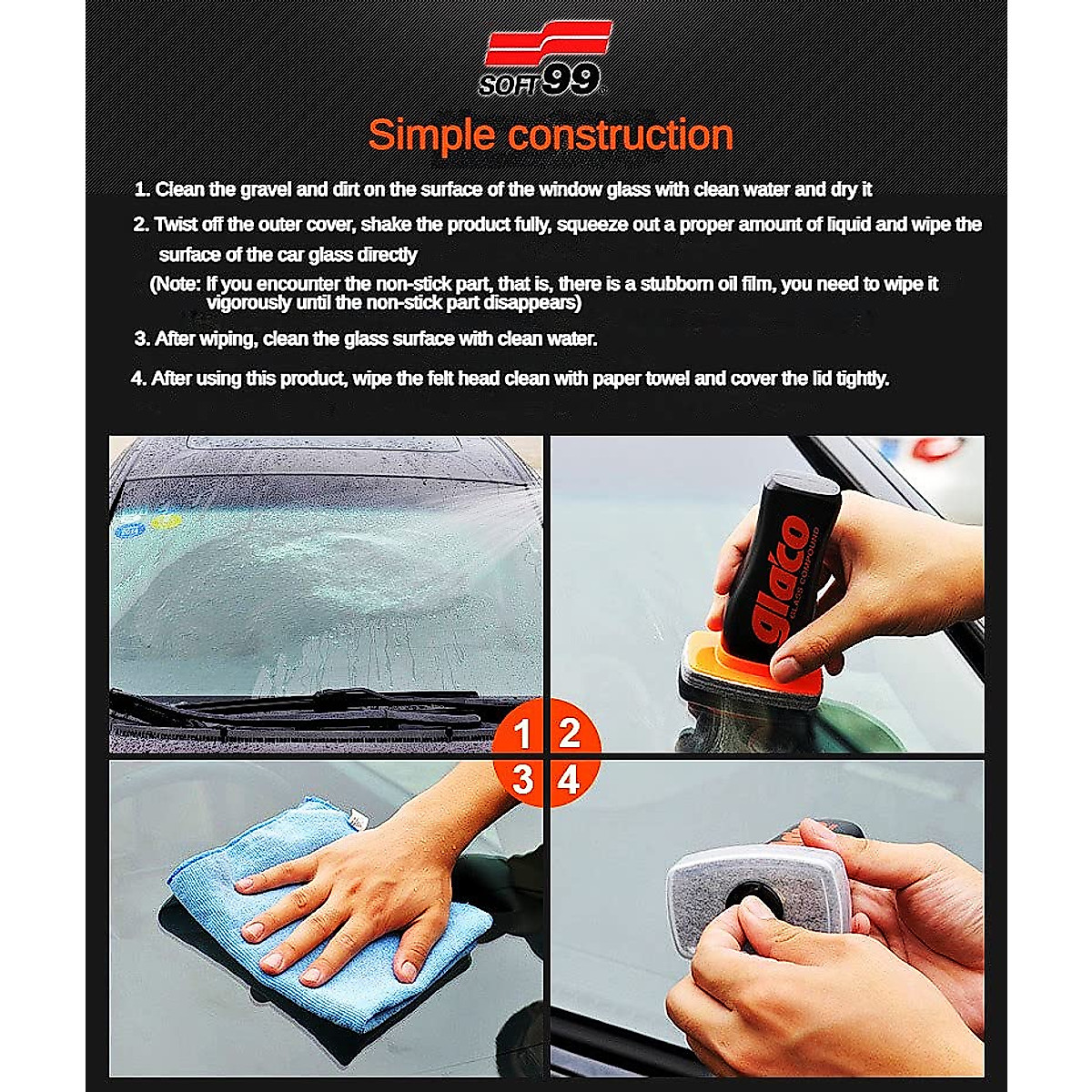 SOFT99

Simple construction

1. Clean the gravel and dirt on the surface of the window glass with clean water and dry it

2. Twist off the outer cover, shake the product fully, squeeze out a proper amount of liquid and wipe the surface of the car glass directly

(Note: If you encounter the non-stick part, that is, there is a stubborn oil film, you need to wipe it vigorously until the non-stick part disappears)

3. After wiping, clean the glass surface with clean water.

4. After using this product, wipe the felt head clean with paper towel and cover the lid tightly.

glaco
GLASS COMPOUND

1 2
3 4