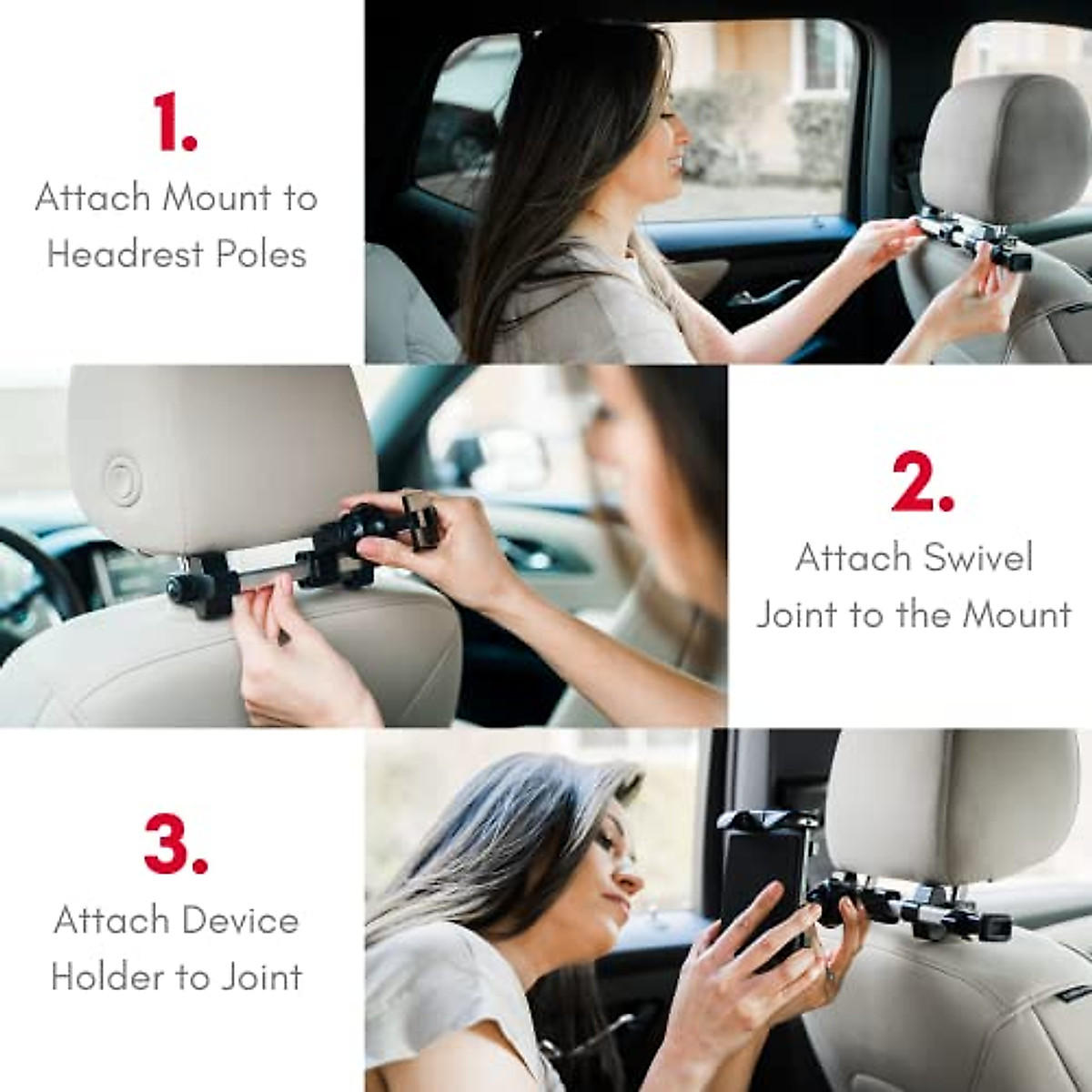 1.
Attach Mount to Headrest Poles

2.
Attach Swivel Joint to the Mount

3.
Attach Device Holder to Joint