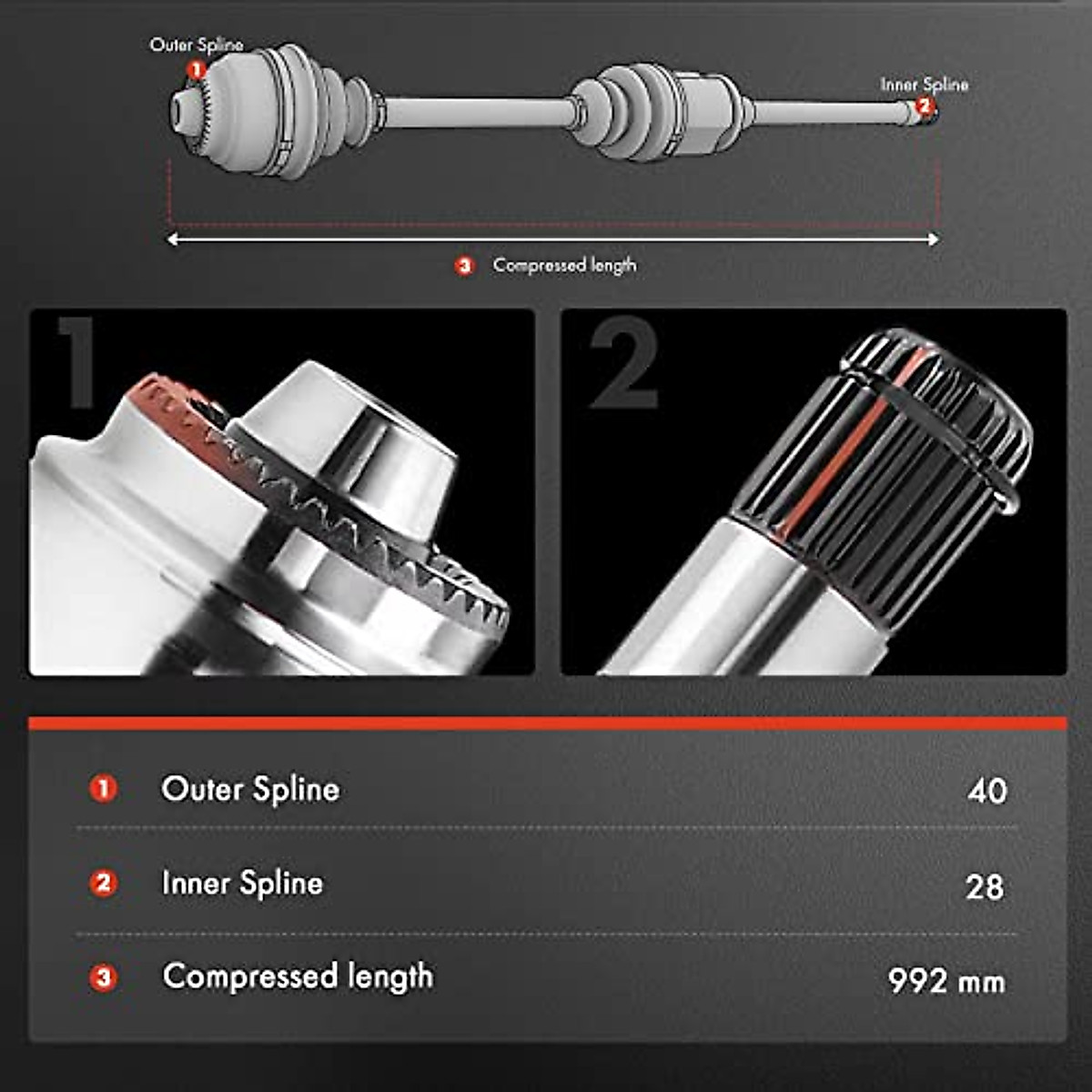 Outer Spline
1
Inner Spline
2
3 Compressed length

1

2

| | | |
|---|---|---|
| 1 | Outer Spline | 40 |
| 2 | Inner Spline | 28 |
| 3 | Compressed length | 992 mm |