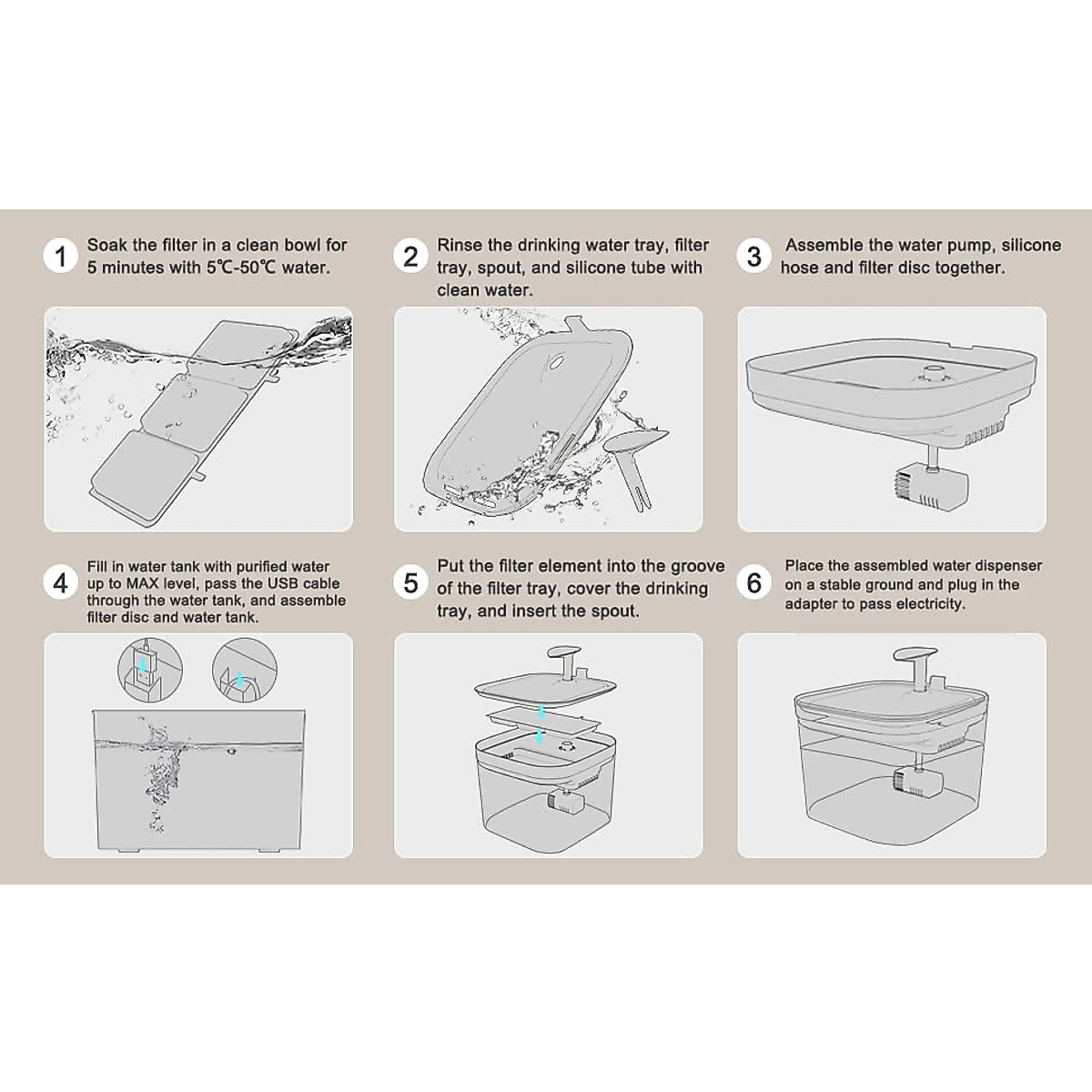 1 Soak the filter in a clean bowl for 5 minutes with 5℃-50℃ water.

2 Rinse the drinking water tray, filter tray, spout, and silicone tube with clean water.

3 Assemble the water pump, silicone hose and filter disc together.

4 Fill in water tank with purified water up to MAX level, pass the USB cable through the water tank, and assemble filter disc and water tank.

5 Put the filter element into the groove of the filter tray, cover the drinking tray, and insert the spout.

6 Place the assembled water dispenser on a stable ground and plug in the adapter to pass electricity.