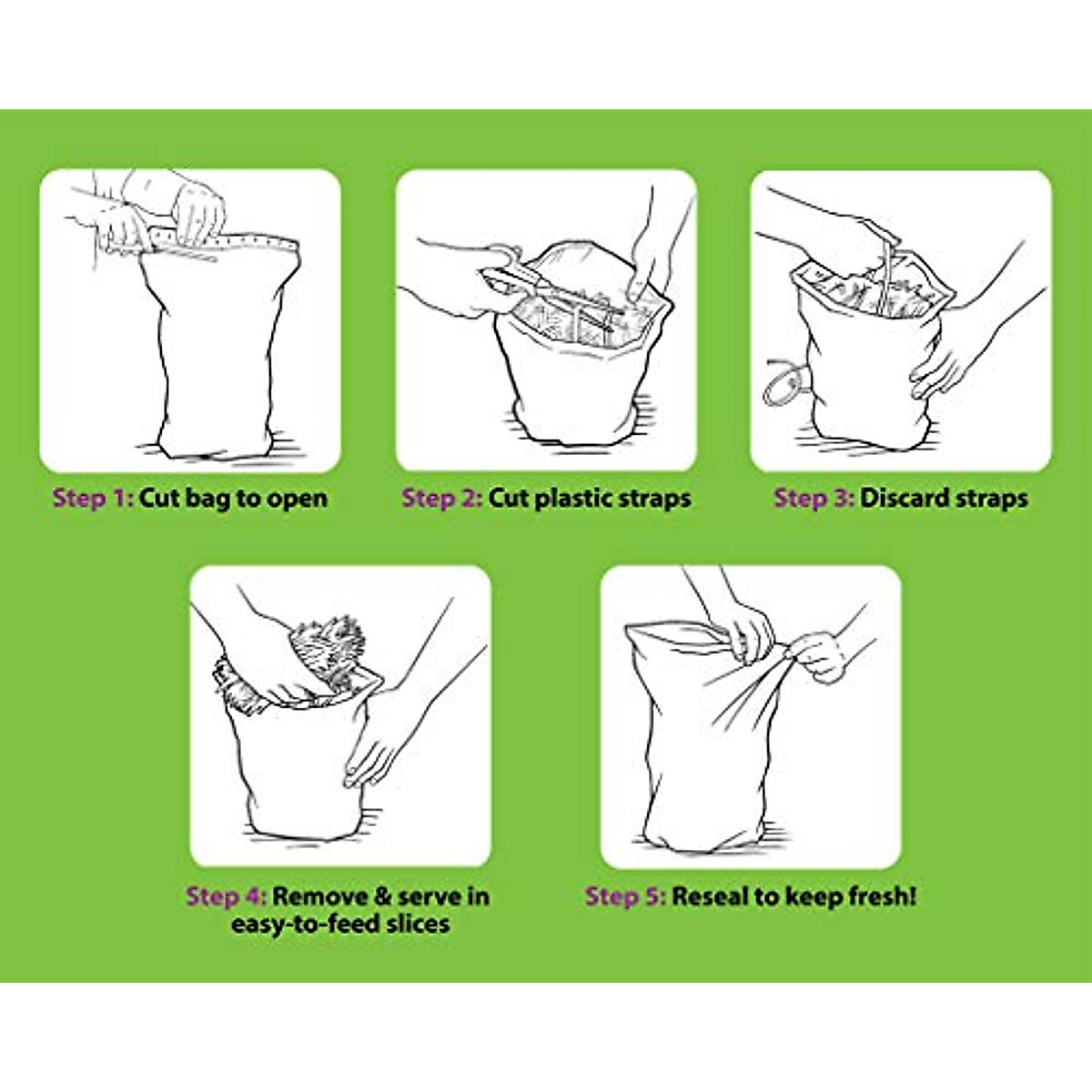 Step 1: Cut bag to open

Step 2: Cut plastic straps

Step 3: Discard straps

Step 4: Remove & serve in easy-to-feed slices

Step 5: Reseal to keep fresh!