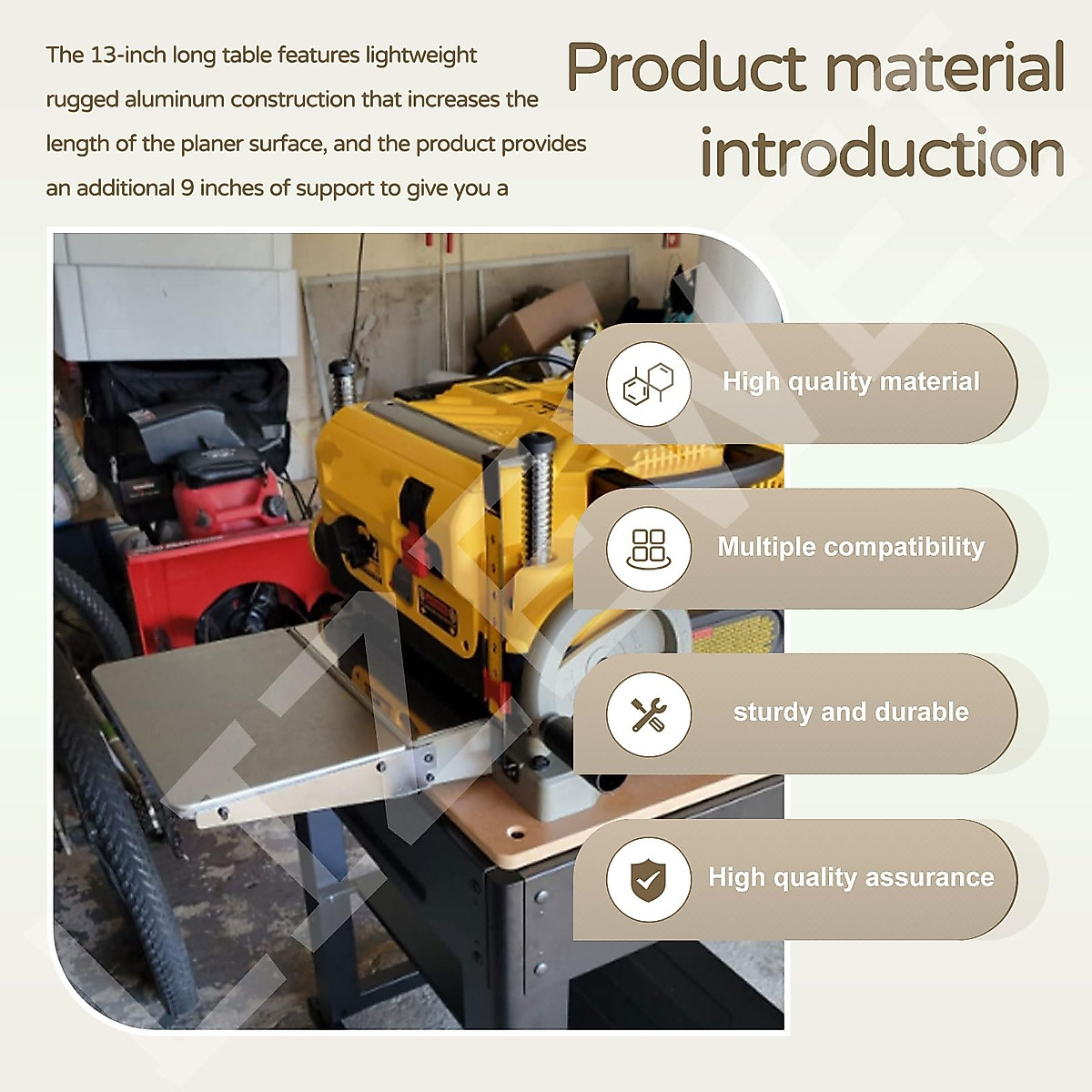 The 13-inch long table features lightweight rugged aluminum construction that increases the length of the planer surface, and the product provides an additional 9 inches of support to give you a

Product material introduction

High quality material

Multiple compatibility

sturdy and durable

High quality assurance