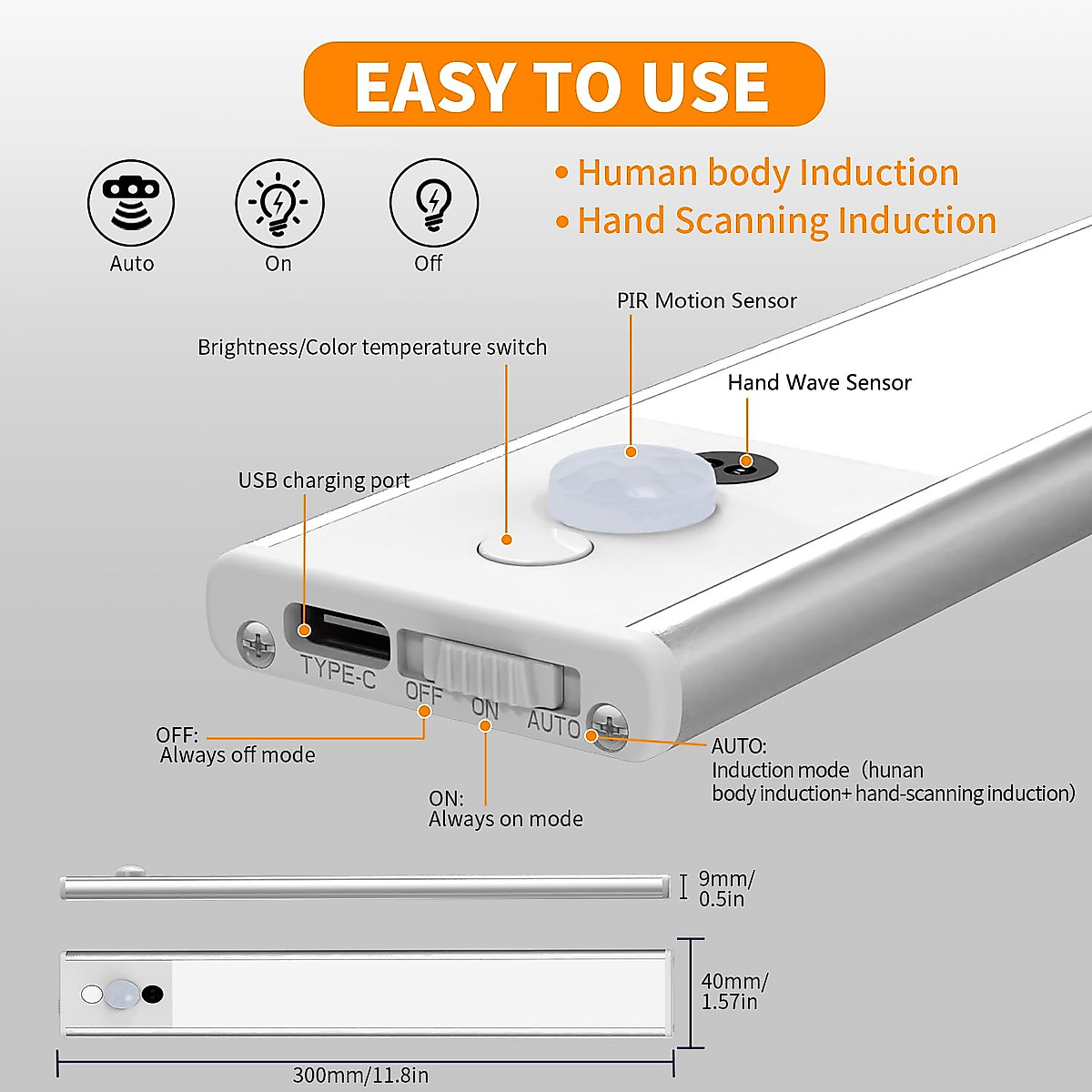 EASY TO USE

Auto
On
Off

• Human body Induction
• Hand Scanning Induction

PIR Motion Sensor

Brightness/Color temperature switch

Hand Wave Sensor

USB charging port

TYPE-C
OFF
ON
AUTO

OFF:
Always off mode

ON:
Always on mode

AUTO:
Induction mode（hunan body induction+ hand-scanning induction)

9mm/
0.5in

40mm/
1.57in

300mm/11.8in