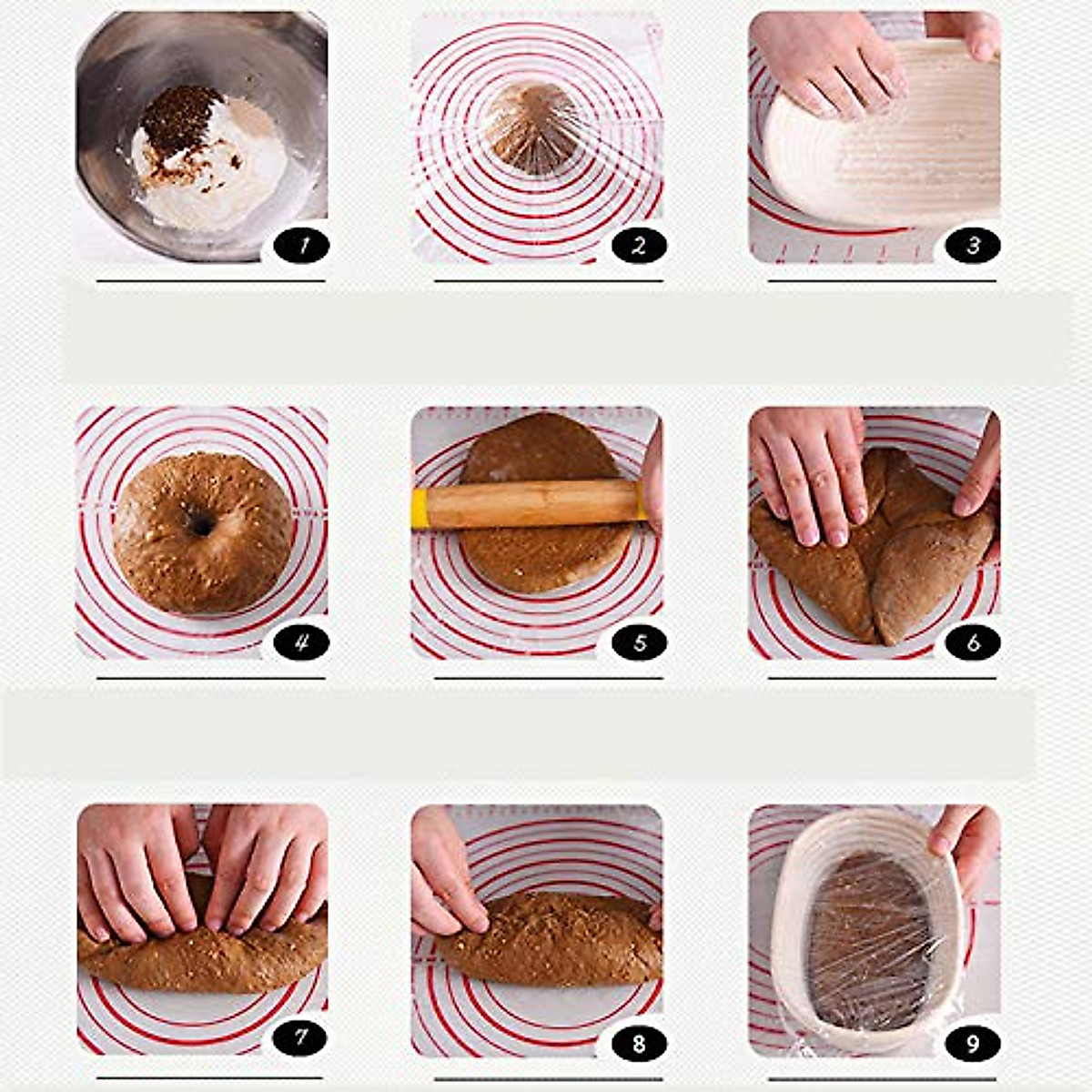 1

2

3

4

5

6

7

8

9