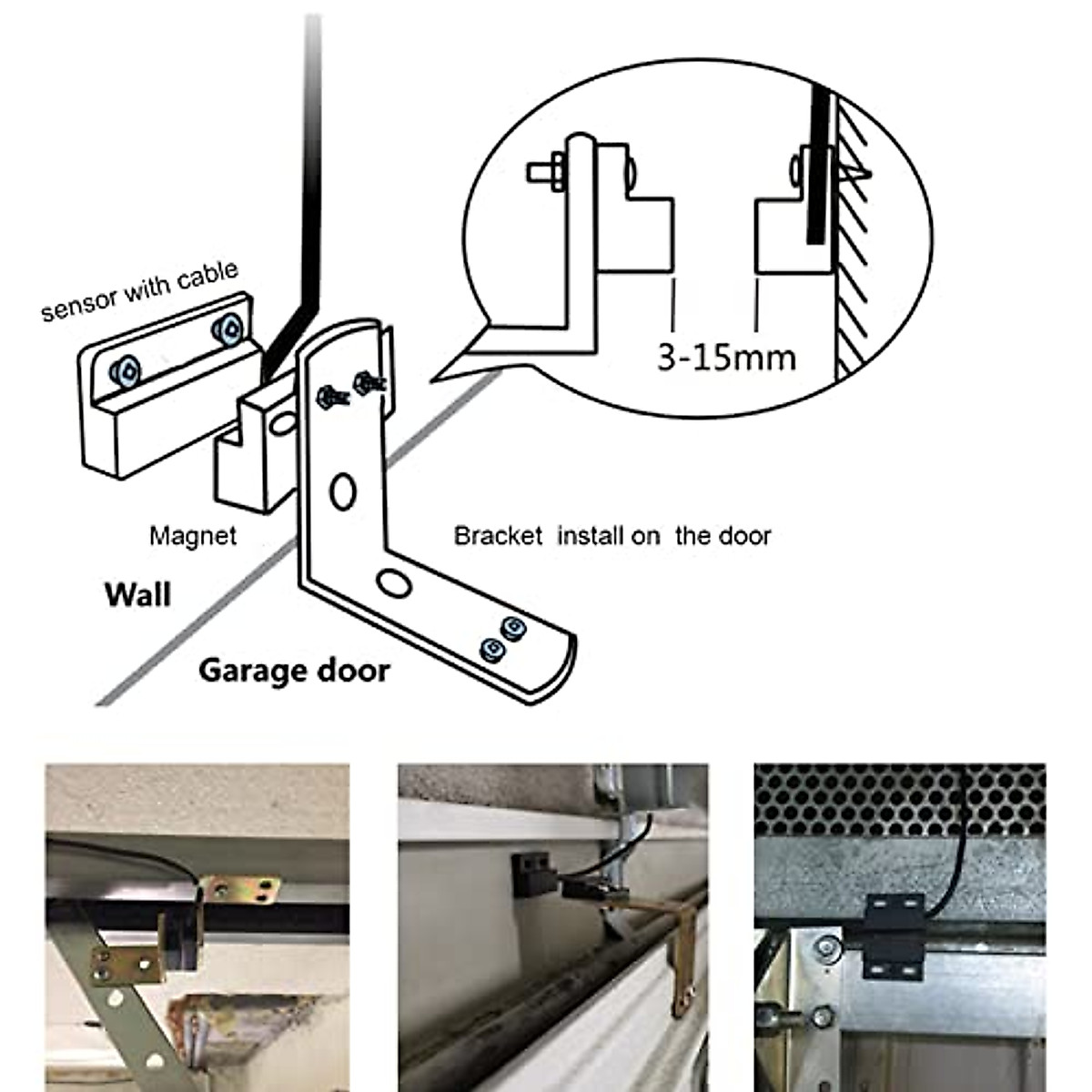 sensor with cable

3-15mm

Magnet

Bracket install on the door

Wall

Garage door