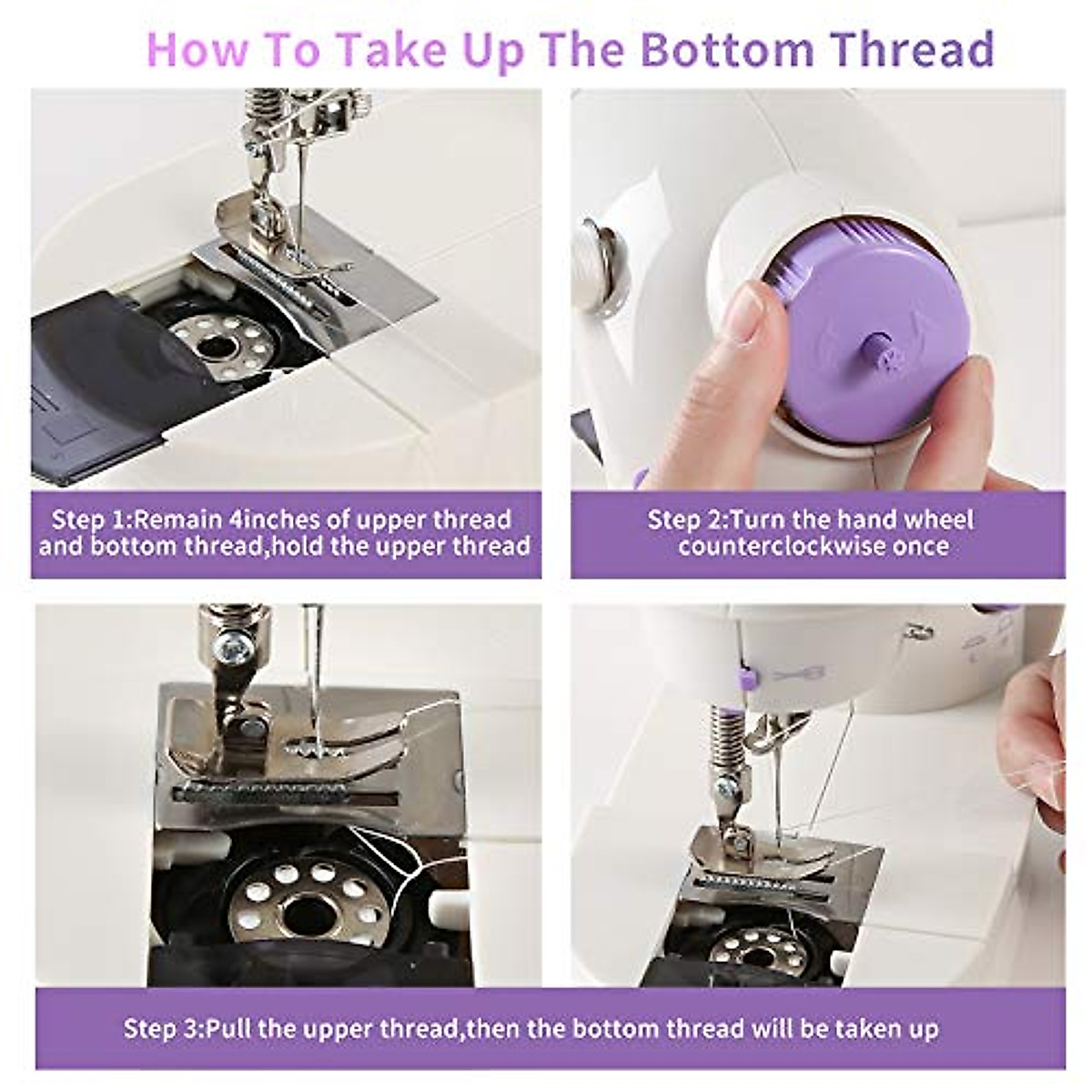 How To Take Up The Bottom Thread

Step 1:Remain 4inches of upper thread and bottom thread,hold the upper thread

Step 2:Turn the hand wheel counterclockwise once

Step 3:Pull the upper thread,then the bottom thread will be taken up