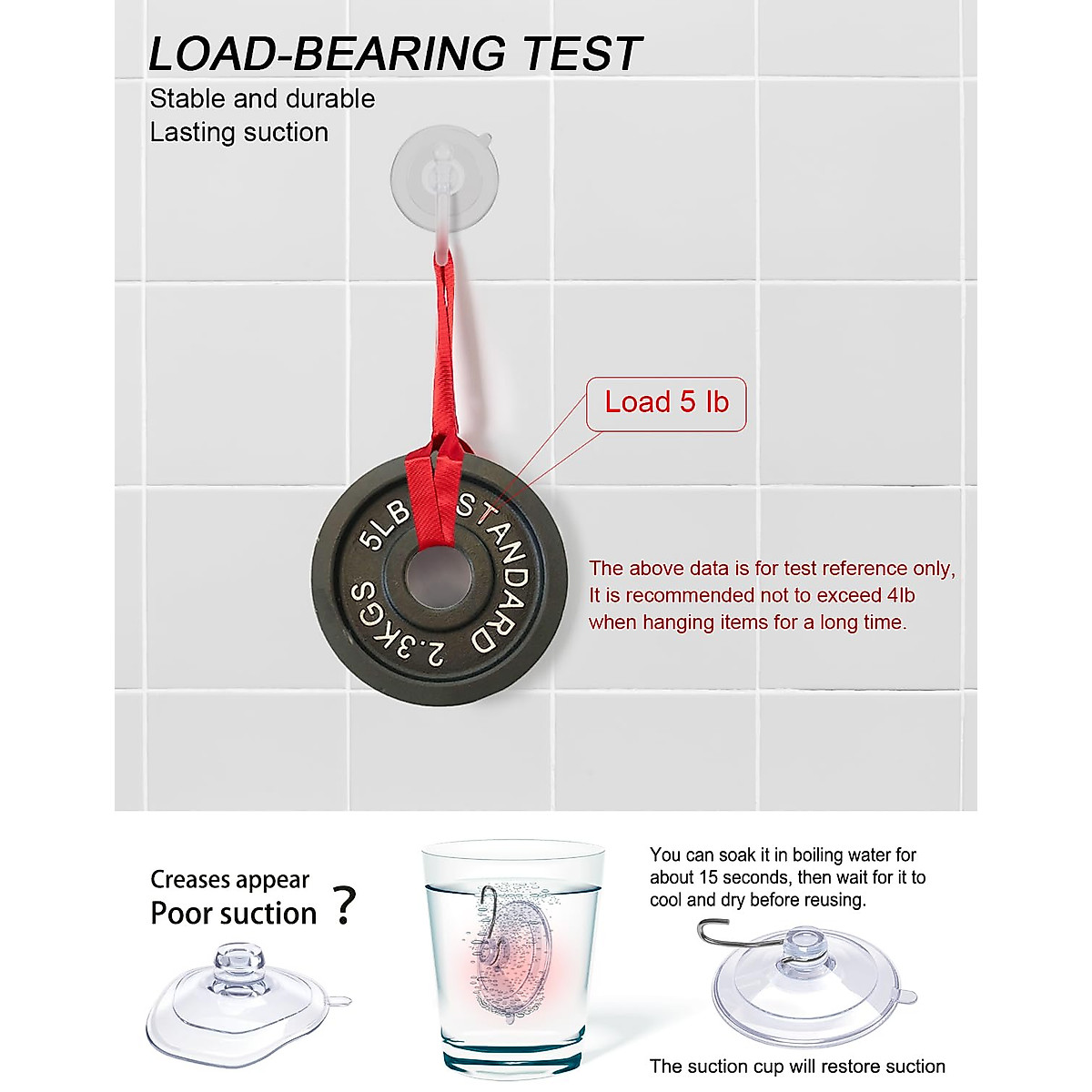 LOAD-BEARING TEST

Stable and durable
Lasting suction

Load 5 lb

5LB STANDARD 2.3KGS

The above data is for test reference only, It is recommended not to exceed 4lb when hanging items for a long time.

Creases appear
Poor suction ?

You can soak it in boiling water for about 15 seconds, then wait for it to cool and dry before reusing.

The suction cup will restore suction