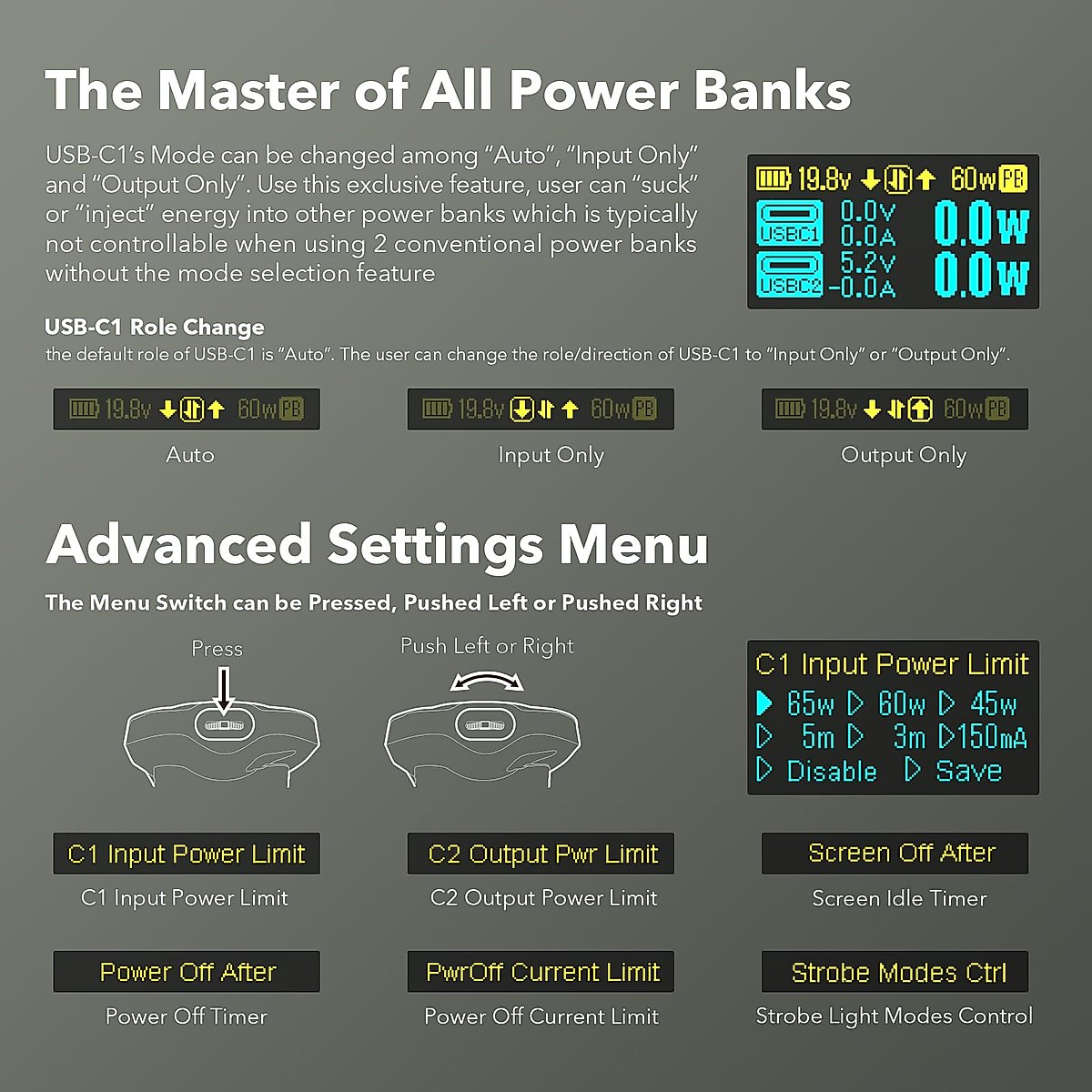 The Master of All Power Banks

USB-C1's Mode can be changed among "Auto", "Input Only" and "Output Only". Use this exclusive feature, user can "suck" or "inject" energy into other power banks which is typically not controllable when using 2 conventional power banks without the mode selection feature

19.8v 60w PB
USBC1 0.0v 0.0A 0.0w
USBC2 5.2v -0.0A 0.0w

USB-C1 Role Change
the default role of USB-C1 is "Auto". The user can change the role/direction of USB-C1 to "Input Only" or "Output Only".

19.8v 60w PB
Auto

19.8v 60w PB
Input Only

19.8v 60w PB
Output Only

Advanced Settings Menu

The Menu Switch can be Pressed, Pushed Left or Pushed Right

Press

Push Left or Right

C1 Input Power Limit
65w 60w 45w
5m 3m 150mA
Disable Save

C1 Input Power Limit
C1 Input Power Limit

C2 Output Pwr Limit
C2 Output Power Limit

Screen Off After
Screen Idle Timer

Power Off After
Power Off Timer

PwrOff Current Limit
Power Off Current Limit

Strobe Modes Ctrl
Strobe Light Modes Control