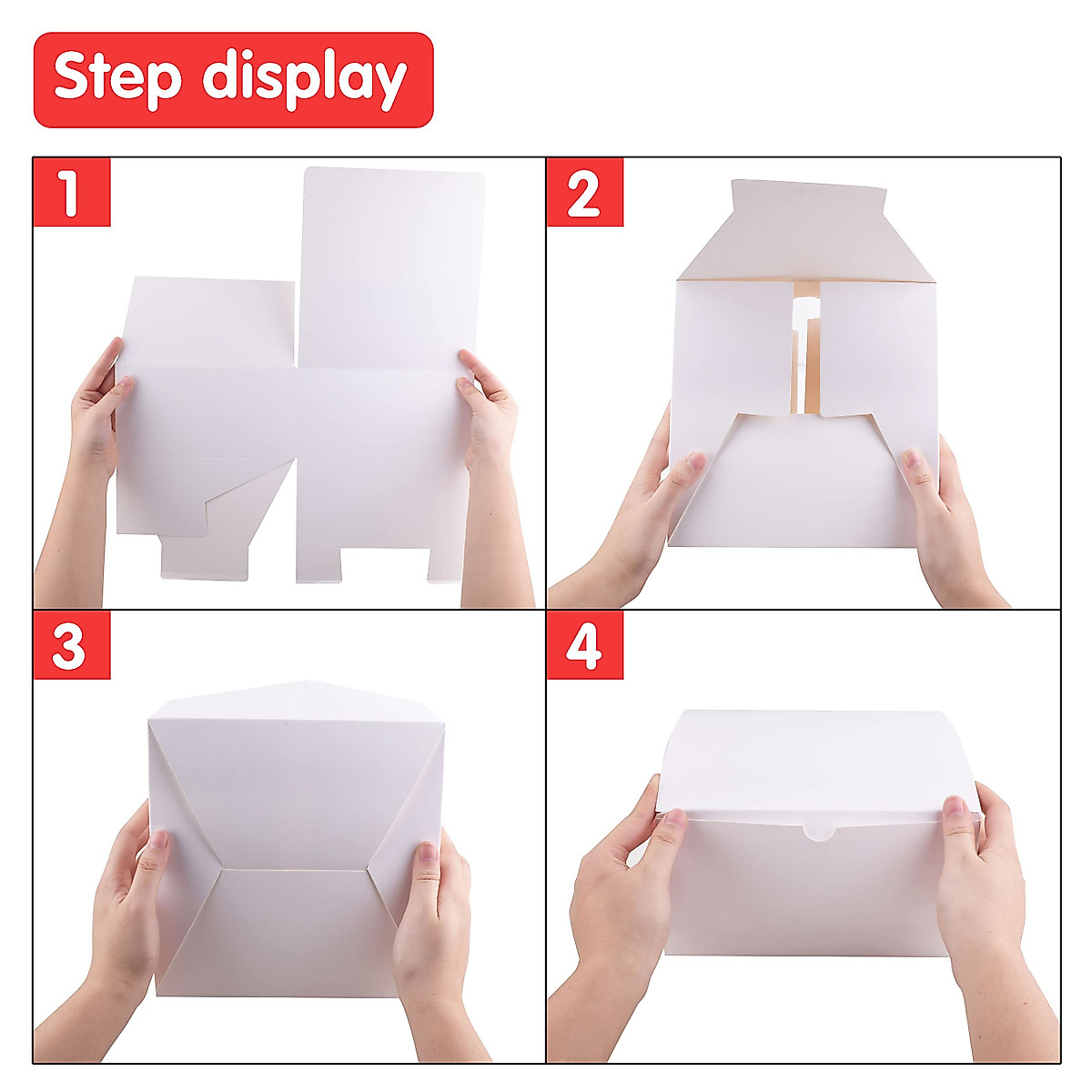 Step display

1

2

3

4