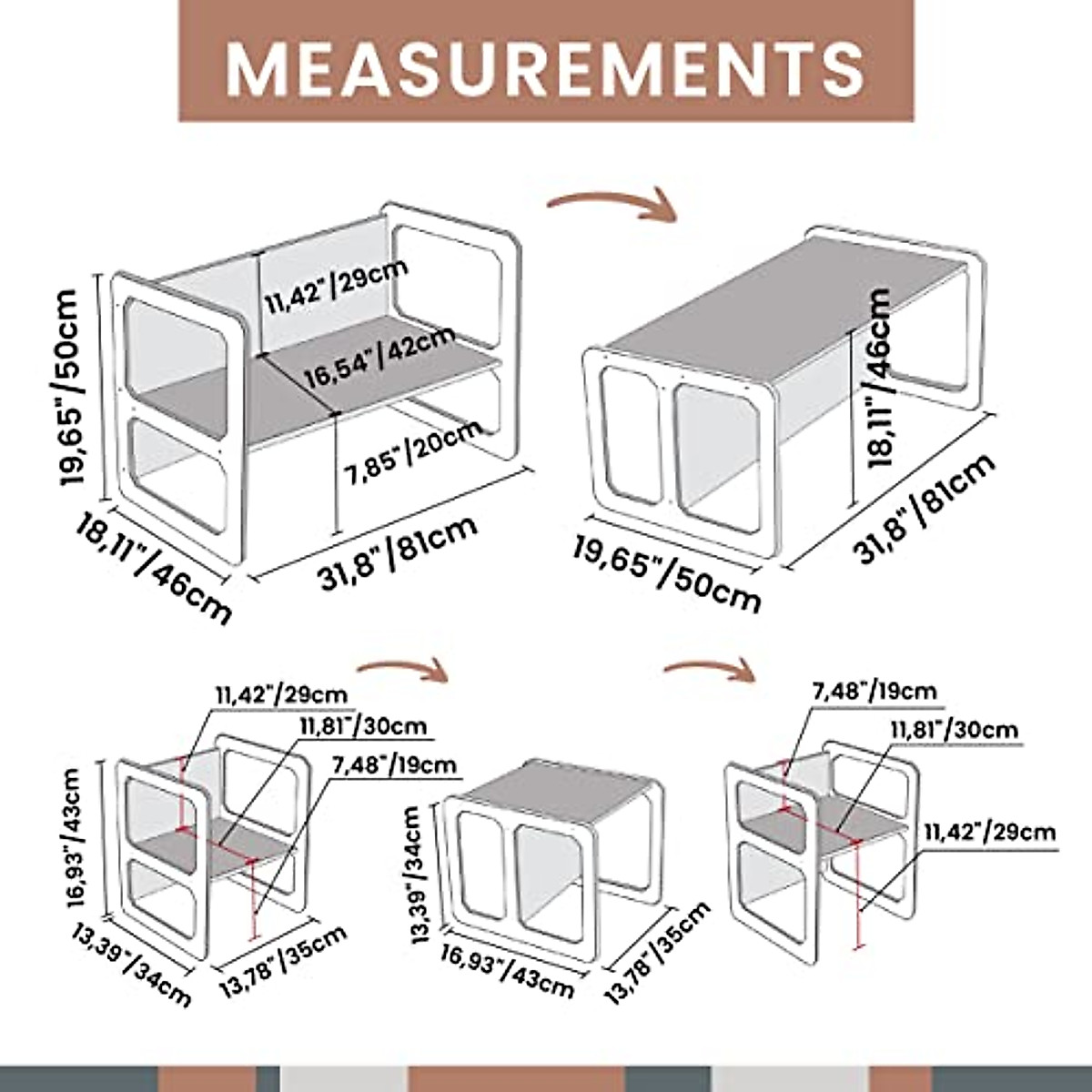 MEASUREMENTS

19,65"/50cm
11,42"/29cm
16,54"/42cm
7,85"/20cm
18,11"/46cm
31,8"/81cm

18,11"/46cm
19,65"/50cm
31,8"/81cm

11,42"/29cm
11,81"/30cm
7,48"/19cm
16,93"/43cm
13,39"/34cm
13,78"/35cm

13,39"/34cm
16,93"/43cm
13,78"/35cm

7,48"/19cm
11,81"/30cm
11,42"/29cm