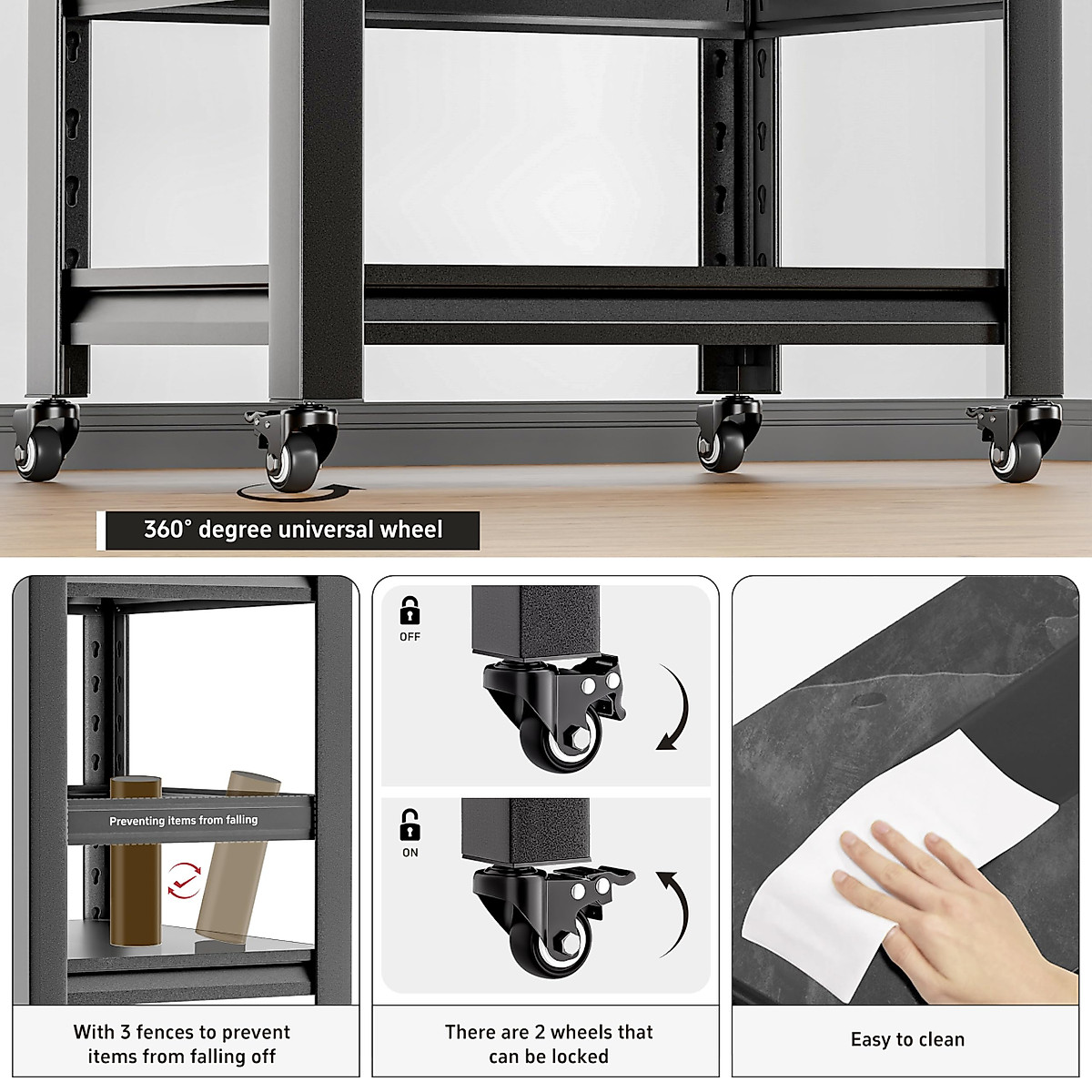 360° degree universal wheel

Preventing items from falling

With 3 fences to prevent items from falling off

OFF

ON

There are 2 wheels that can be locked

Easy to clean