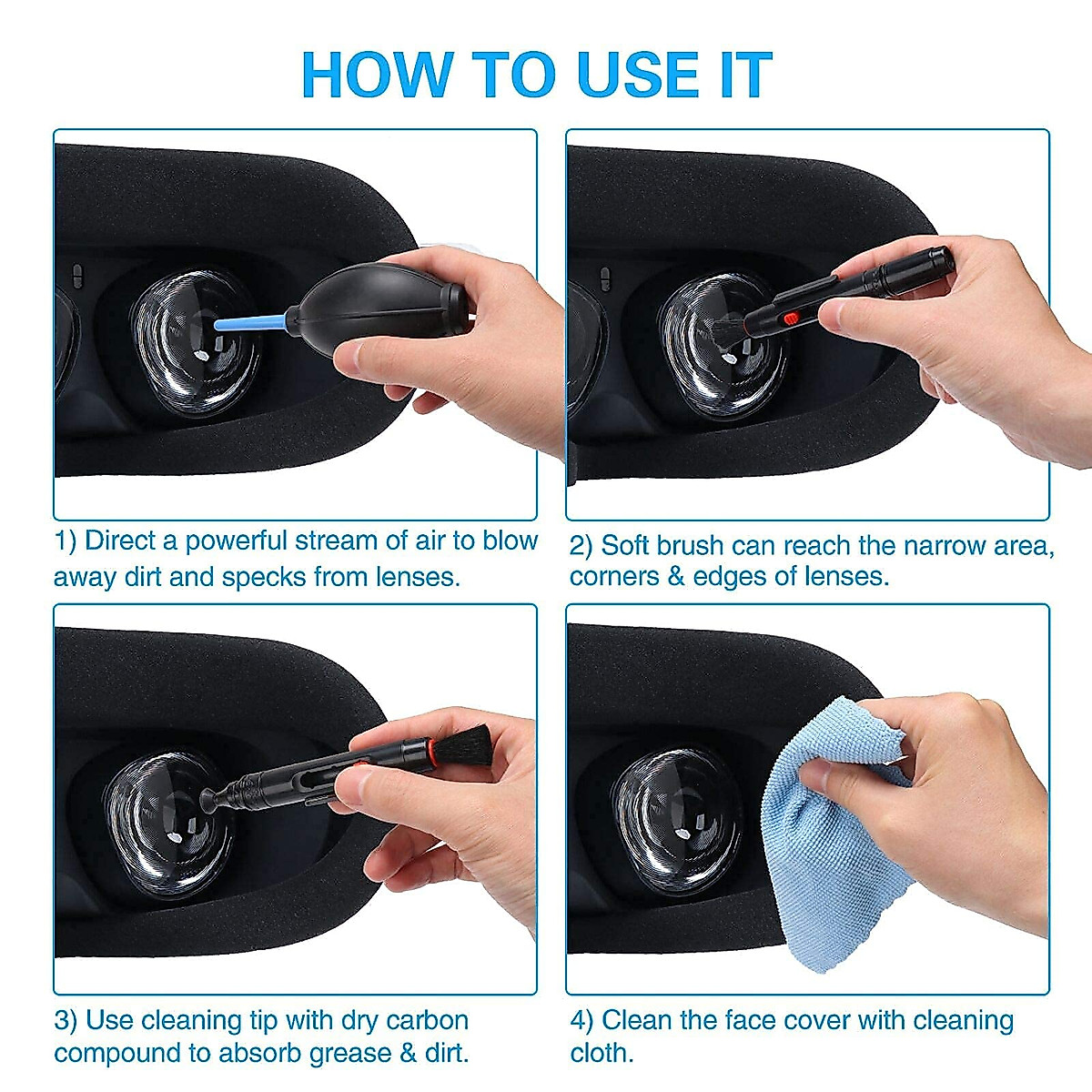 HOW TO USE IT

1) Direct a powerful stream of air to blow away dirt and specks from lenses.

2) Soft brush can reach the narrow area, corners & edges of lenses.

3) Use cleaning tip with dry carbon compound to absorb grease & dirt.

4) Clean the face cover with cleaning cloth.