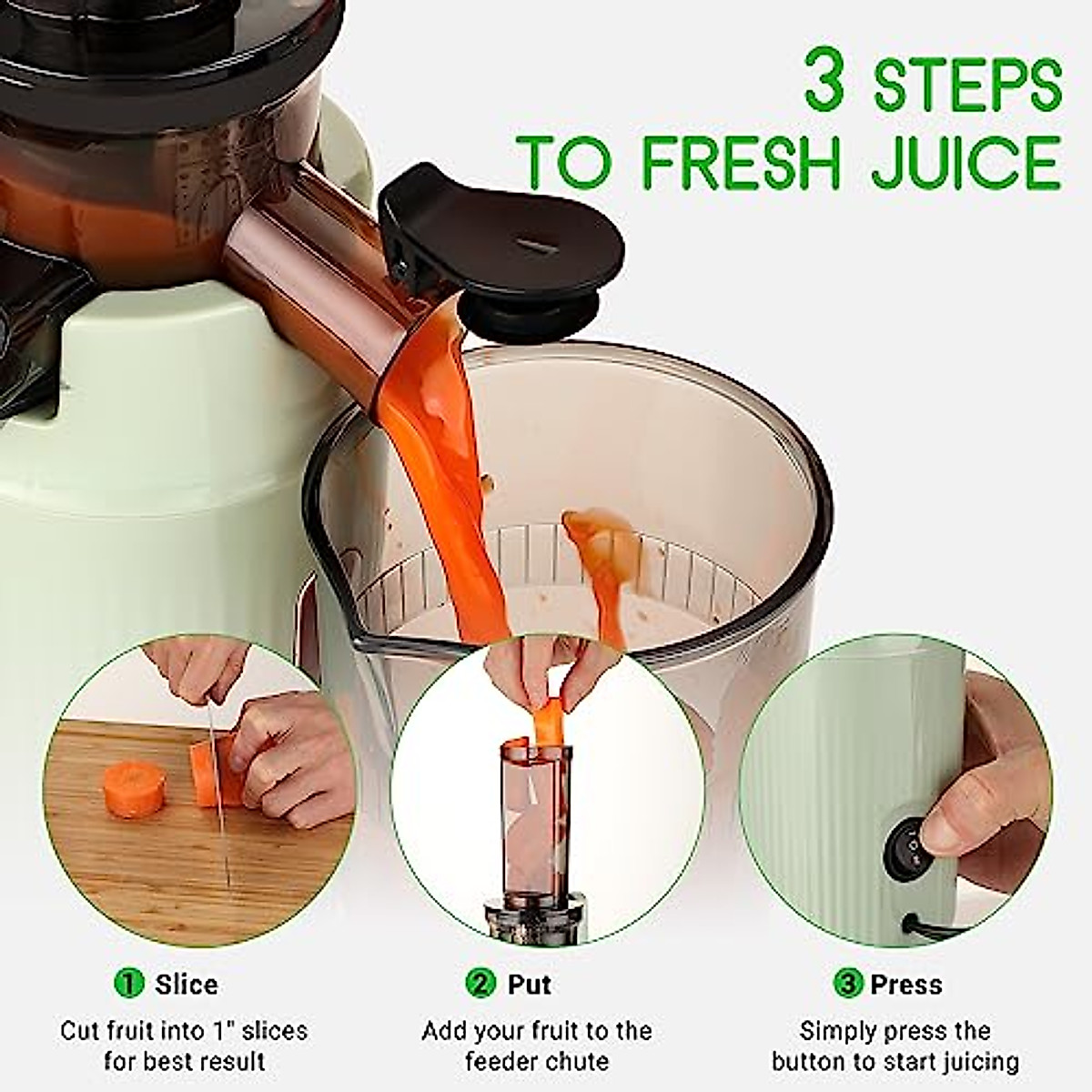 3 STEPS
TO FRESH JUICE

① Slice

Cut fruit into 1" slices for best result

② Put

Add your fruit to the feeder chute

③ Press

Simply press the button to start juicing