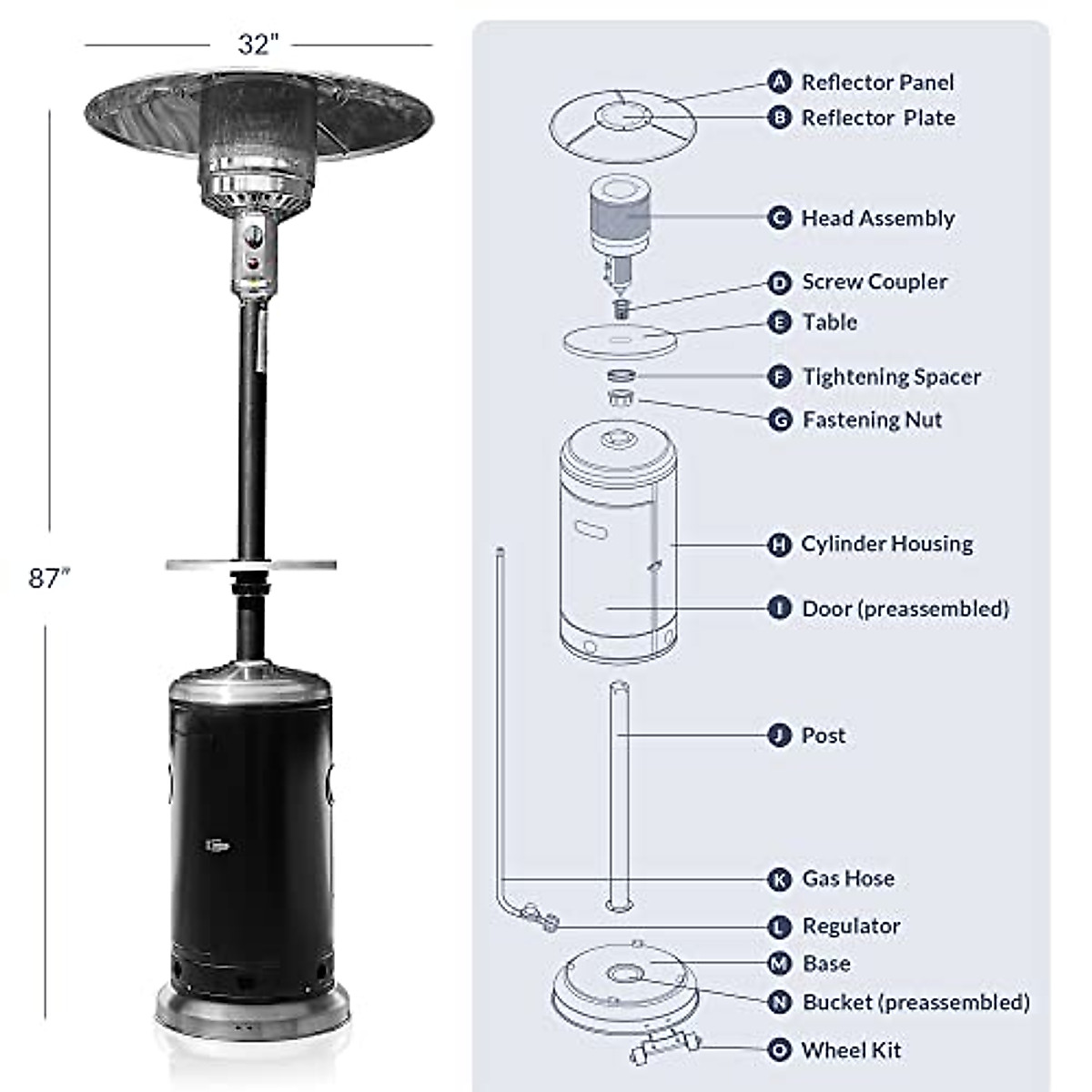 32"

87"

A Reflector Panel
B Reflector Plate
C Head Assembly
D Screw Coupler
E Table
F Tightening Spacer
G Fastening Nut
H Cylinder Housing
I Door (preassembled)
J Post
K Gas Hose
L Regulator
M Base
N Bucket (preassembled)
O Wheel Kit