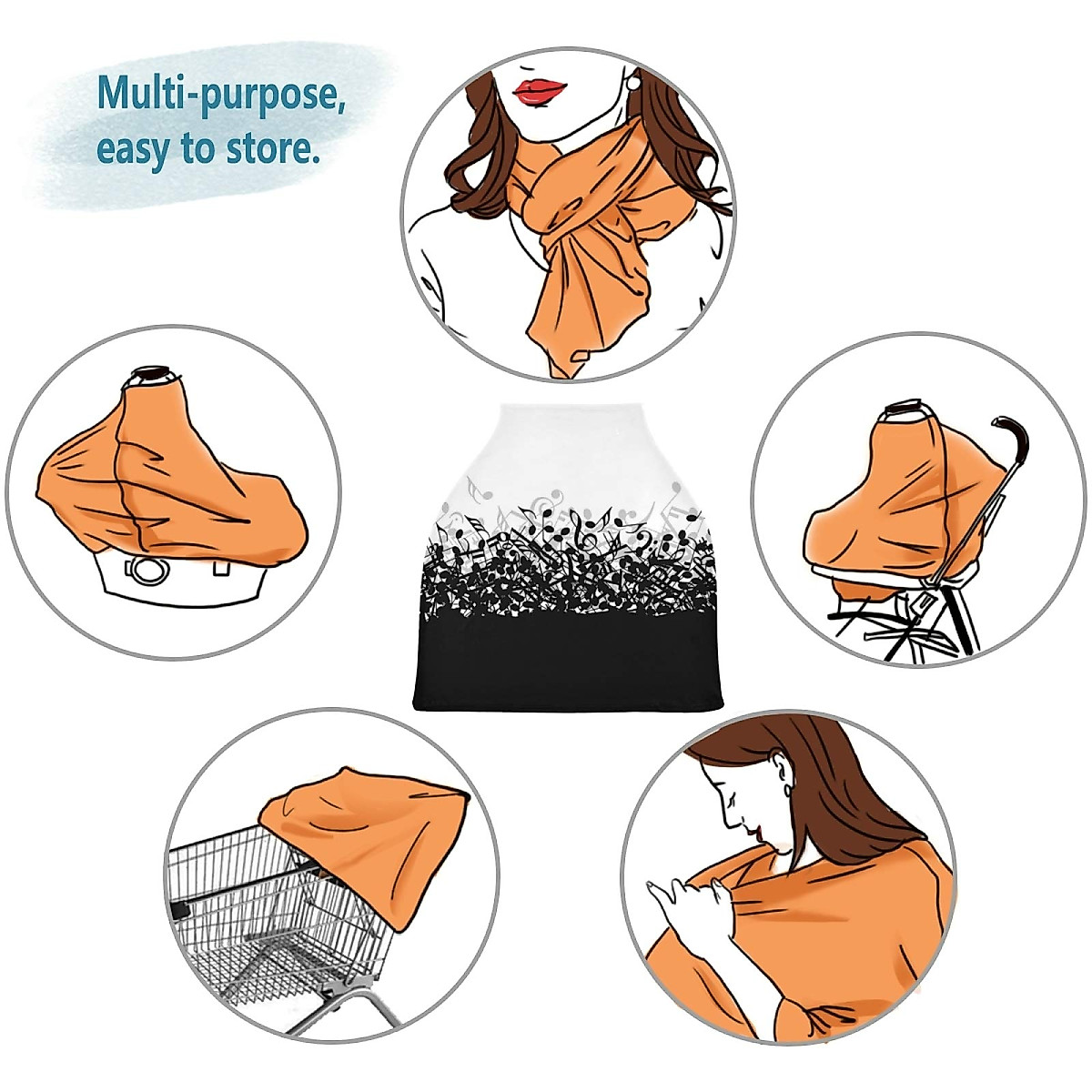 Multi-purpose,
easy to store.