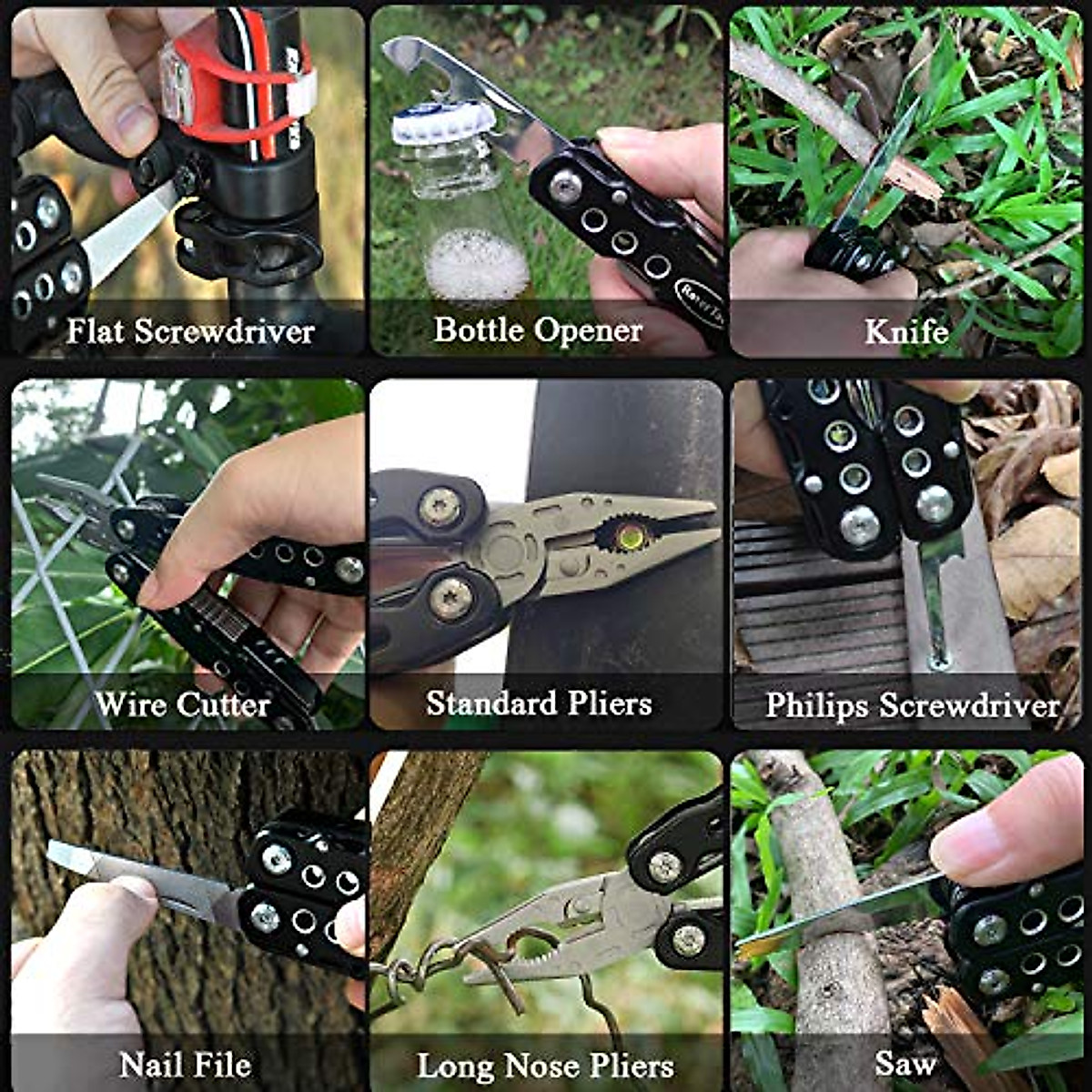 Flat Screwdriver

Bottle Opener

Knife

Wire Cutter

Standard Pliers

Philips Screwdriver

Nail File

Long Nose Pliers

Saw