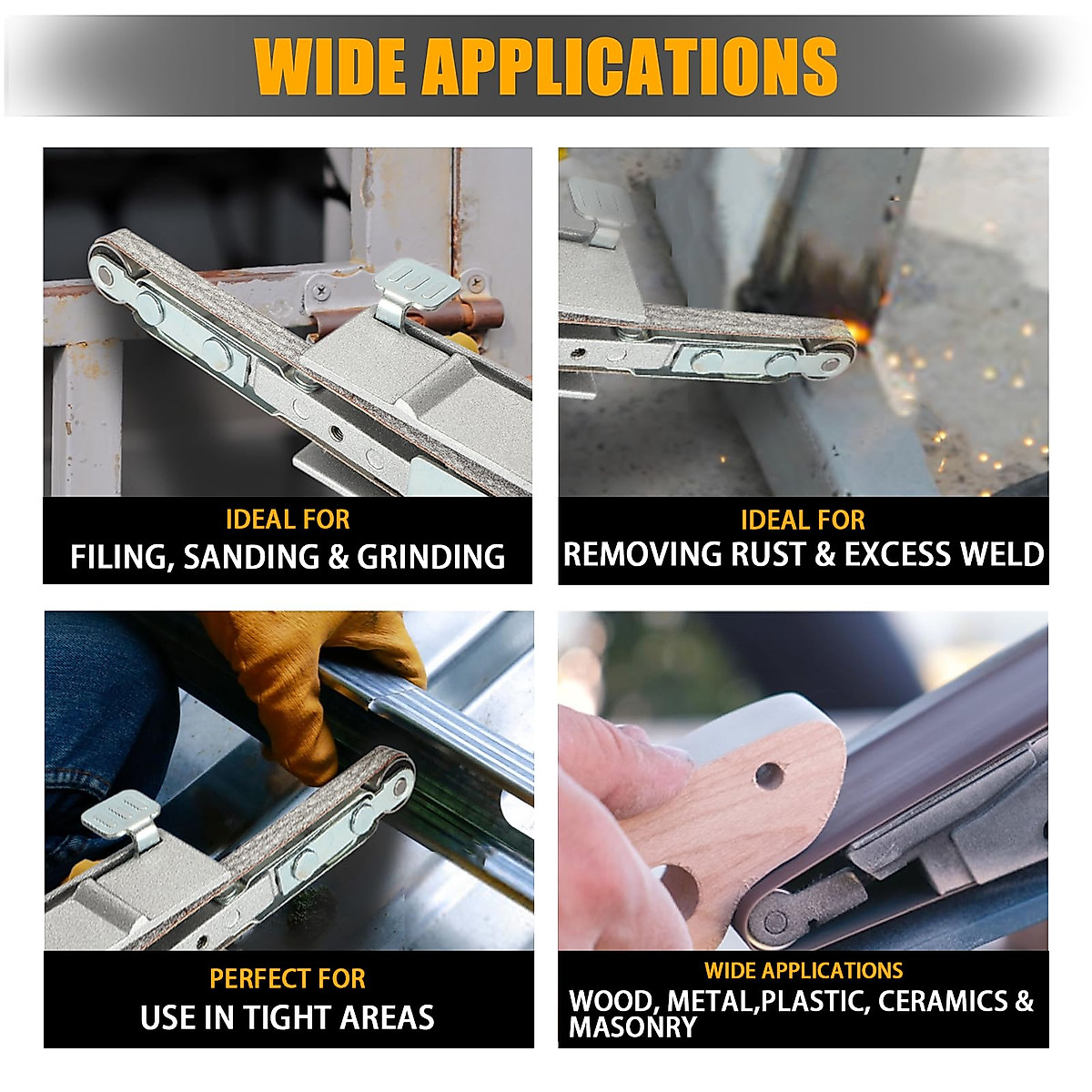 WIDE APPLICATIONS

IDEAL FOR
FILING, SANDING & GRINDING

IDEAL FOR
REMOVING RUST & EXCESS WELD

PERFECT FOR
USE IN TIGHT AREAS

WIDE APPLICATIONS
WOOD, METAL,PLASTIC, CERAMICS & MASONRY