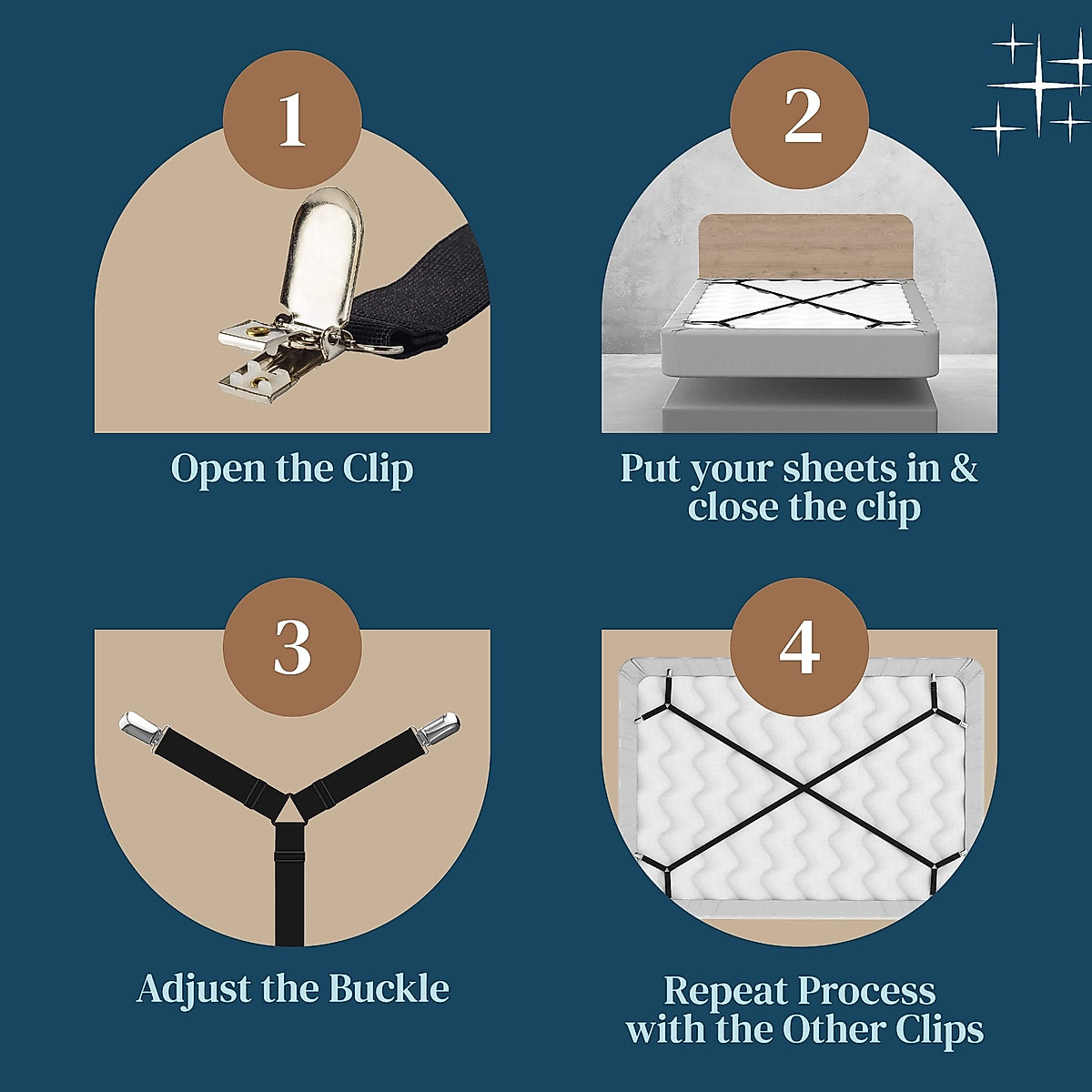 1

Open the Clip

2

Put your sheets in & close the clip

3

Adjust the Buckle

4

Repeat Process with the Other Clips