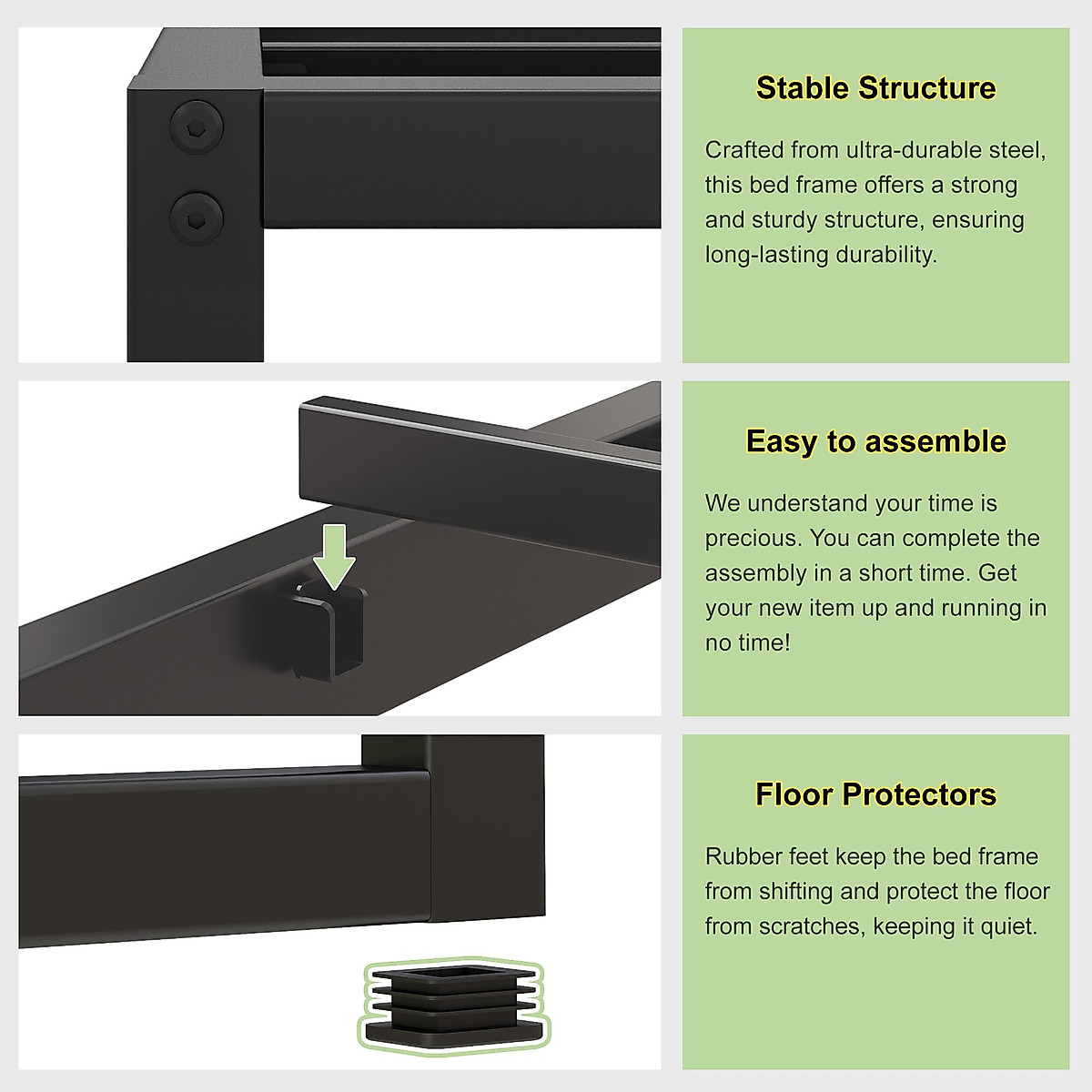 Stable Structure

Crafted from ultra-durable steel, this bed frame offers a strong and sturdy structure, ensuring long-lasting durability.

Easy to assemble

We understand your time is precious. You can complete the assembly in a short time. Get your new item up and running in no time!

Floor Protectors

Rubber feet keep the bed frame from shifting and protect the floor from scratches, keeping it quiet.