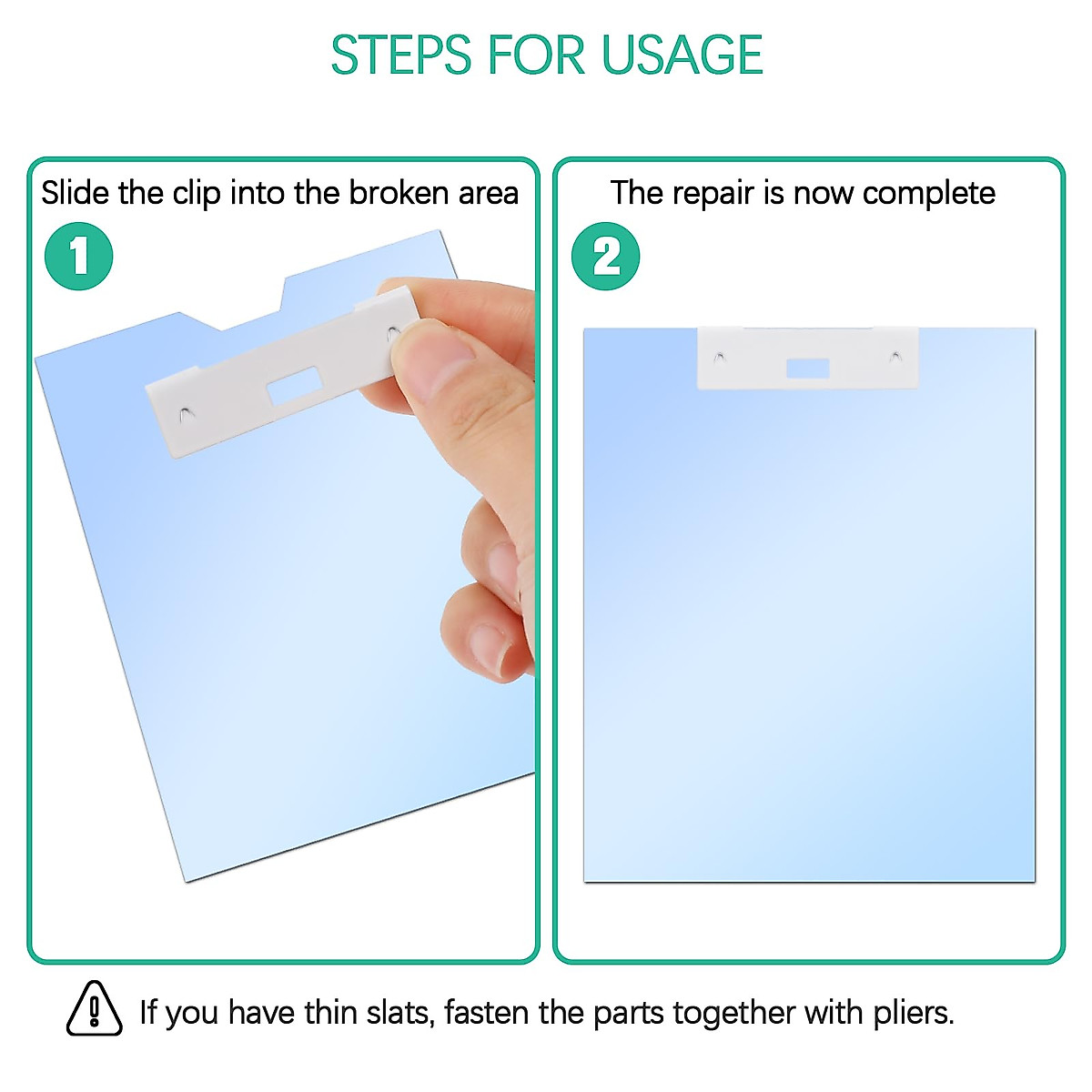 STEPS FOR USAGE

Slide the clip into the broken area

1

The repair is now complete

2

If you have thin slats, fasten the parts together with pliers.