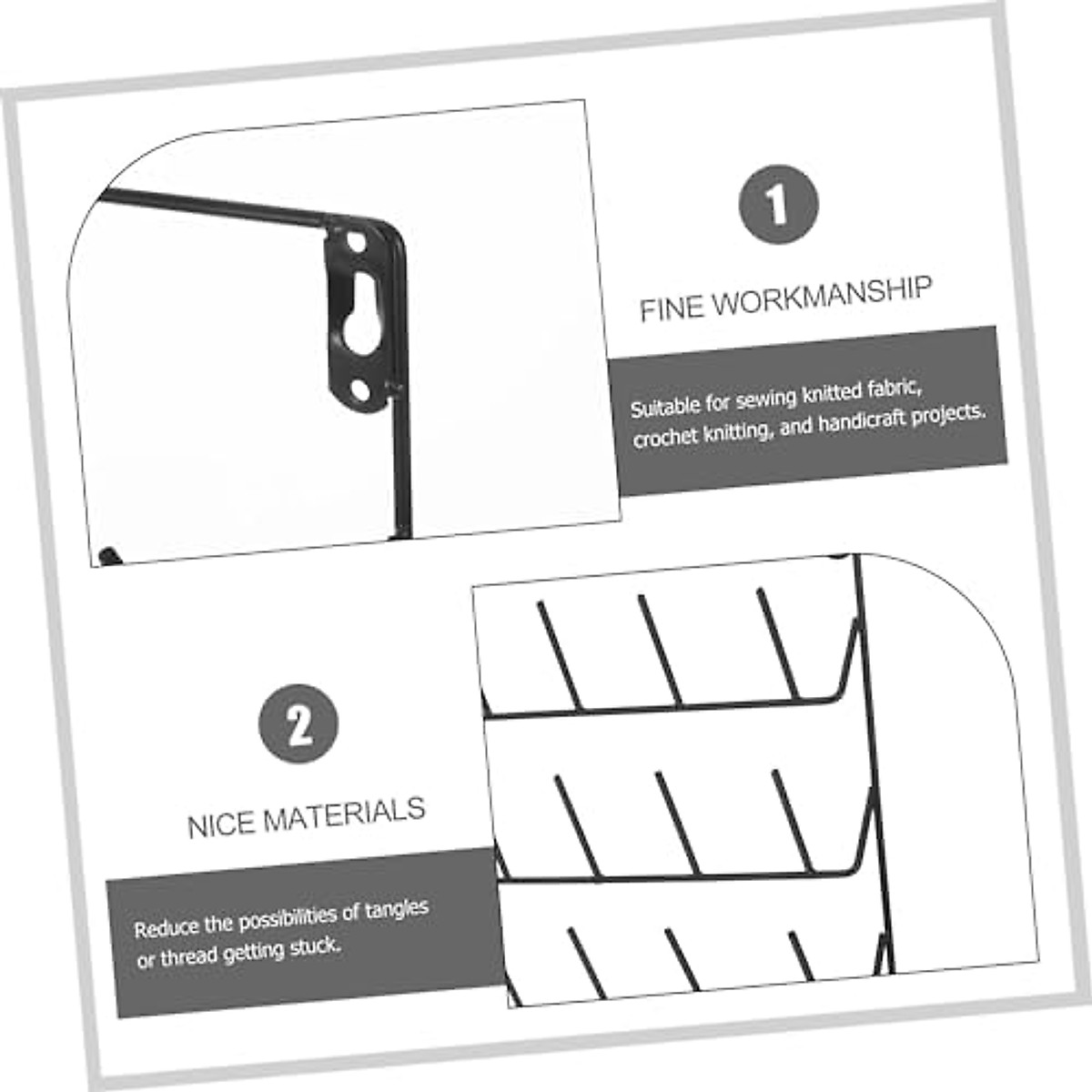 1

FINE WORKMANSHIP

Suitable for sewing knitted fabric, crochet knitting, and handicraft projects.

2

NICE MATERIALS

Reduce the possibilities of tangles or thread getting stuck.