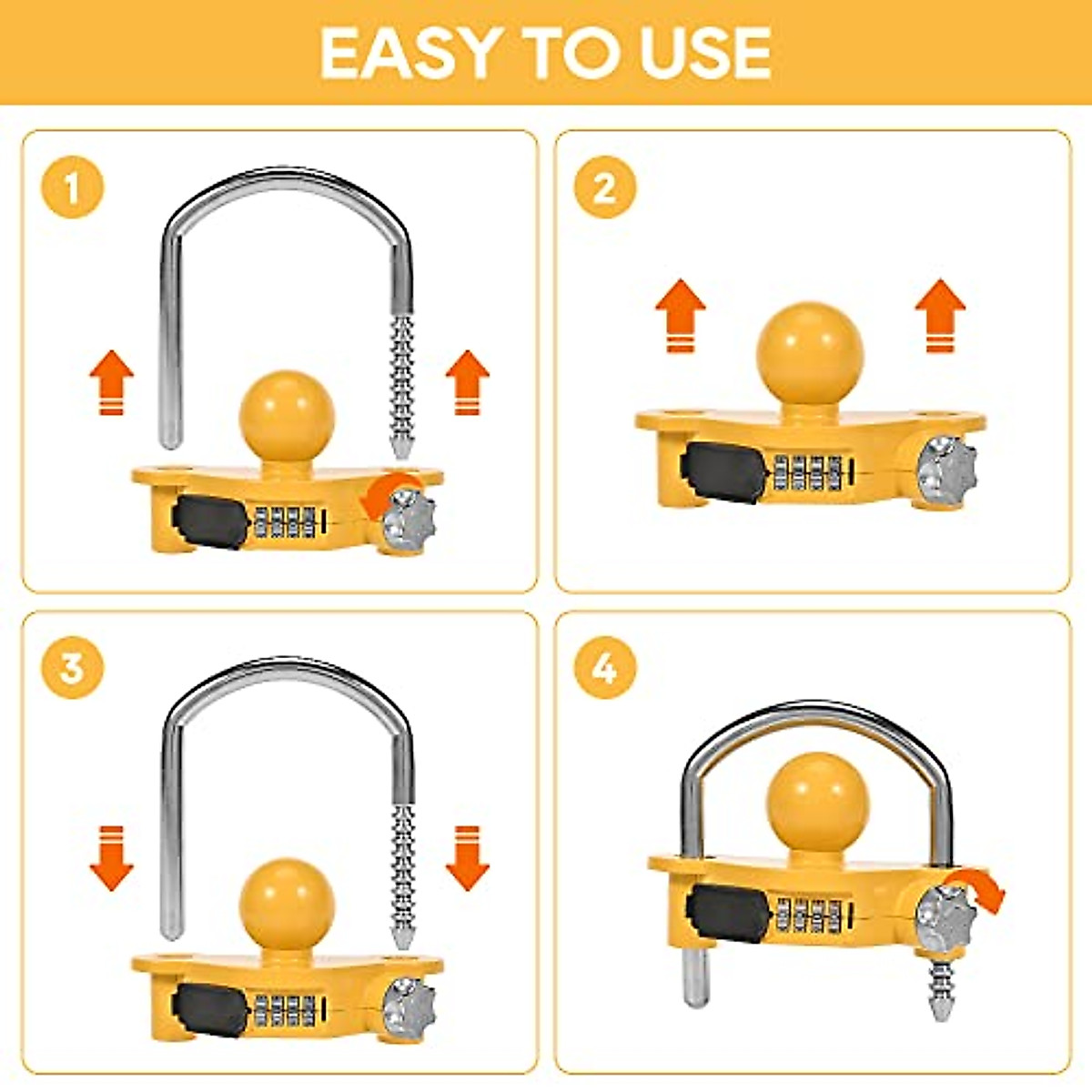 EASY TO USE

1

2

3

4