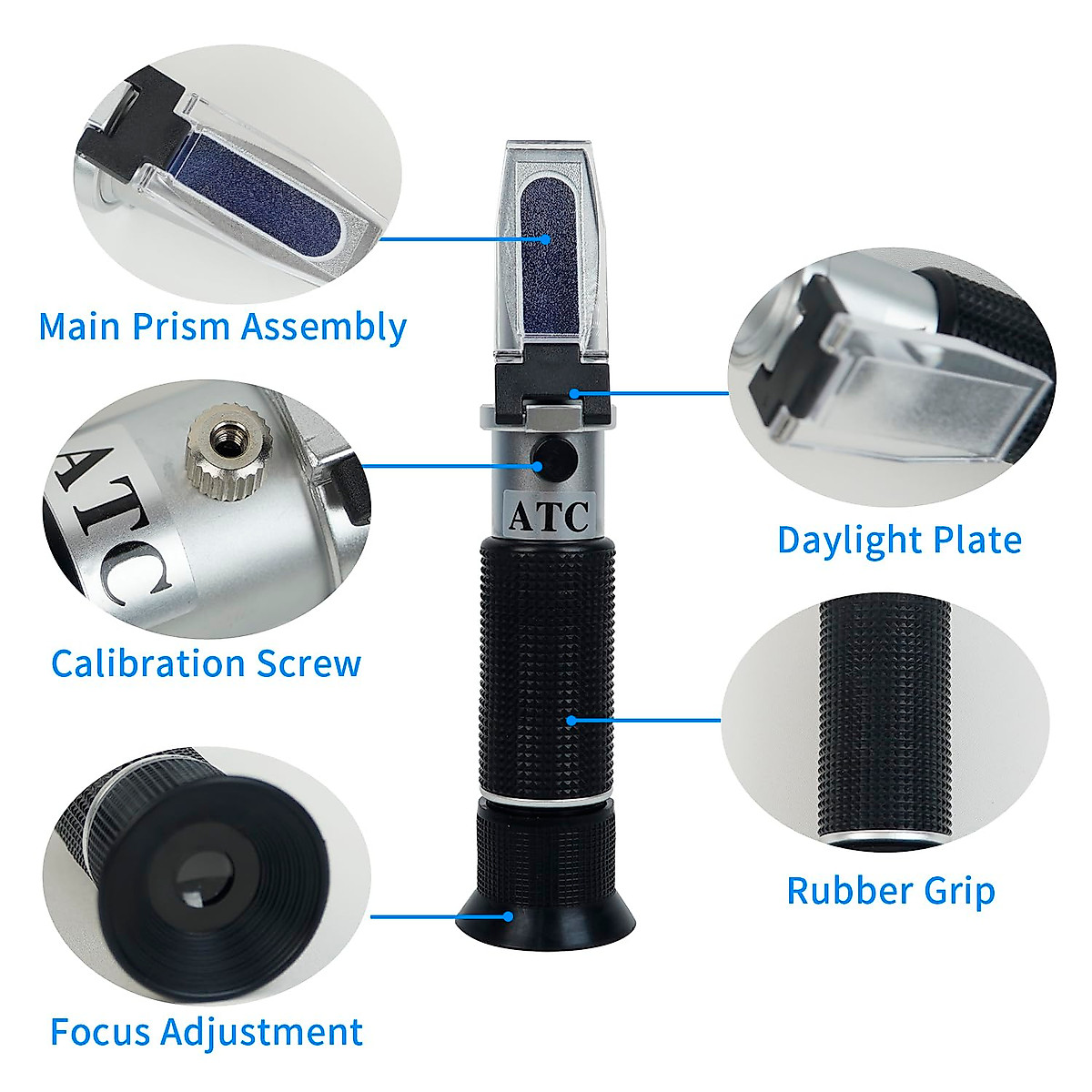 Main Prism Assembly

ATC

Calibration Screw

Focus Adjustment

ATC

Daylight Plate

Rubber Grip