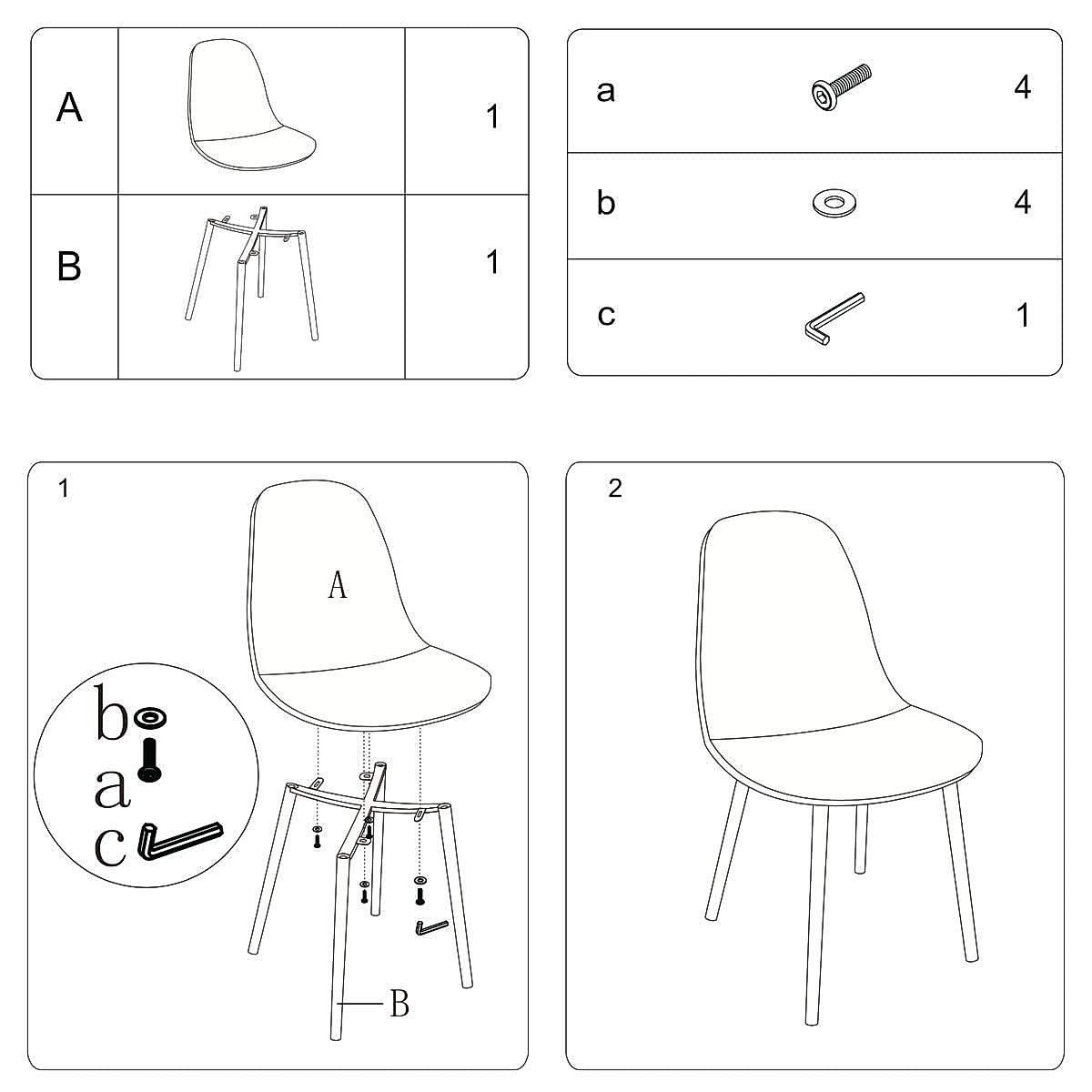 | A | | 1 |
|---|---|---|
| B | | 1 |

| a | | 4 |
|---|---|---|
| b | | 4 |
| c | | 1 |

1

A

b
a
c

B

2