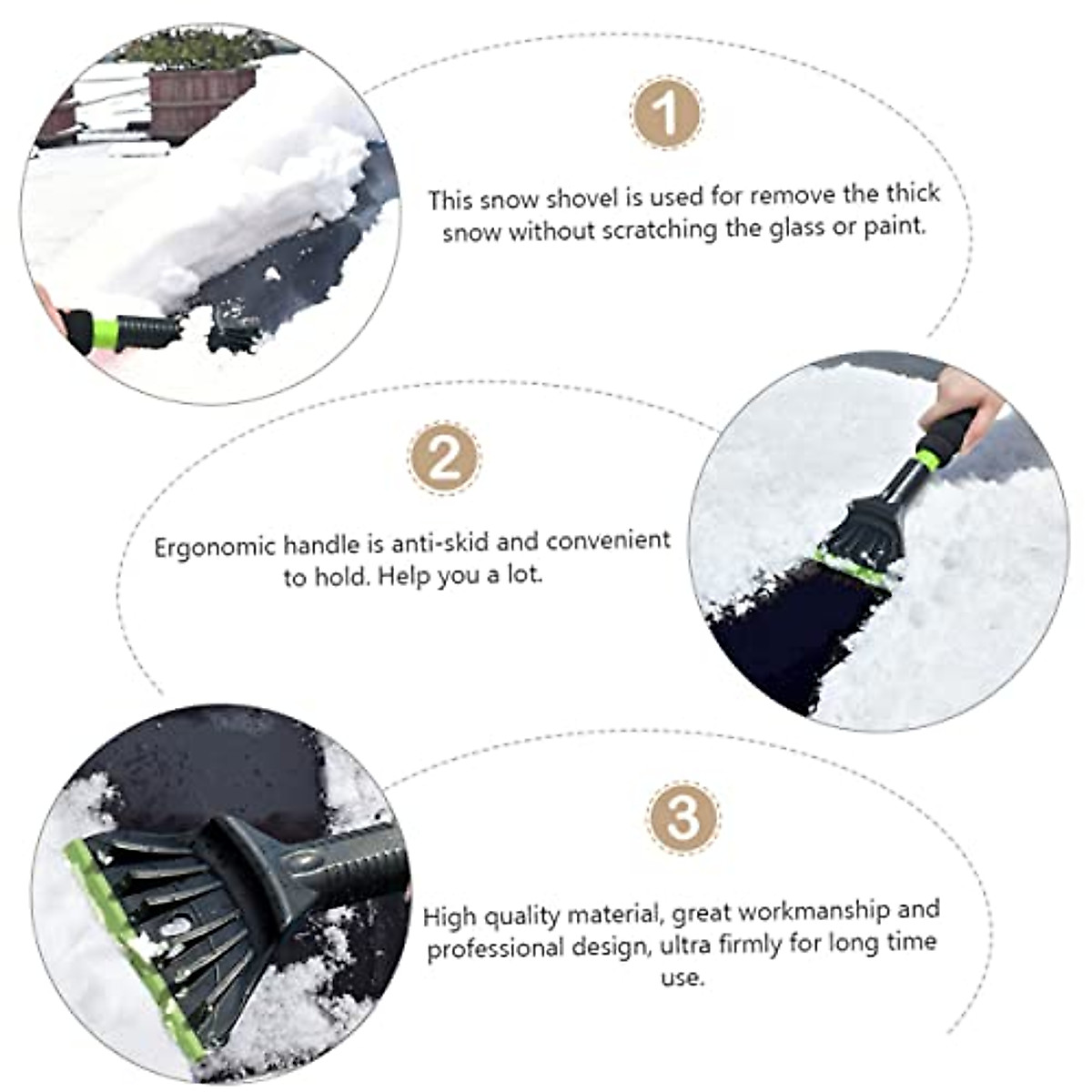 1

This snow shovel is used for remove the thick snow without scratching the glass or paint.

2

Ergonomic handle is anti-skid and convenient to hold. Help you a lot.

3

High quality material, great workmanship and professional design, ultra firmly for long time use.