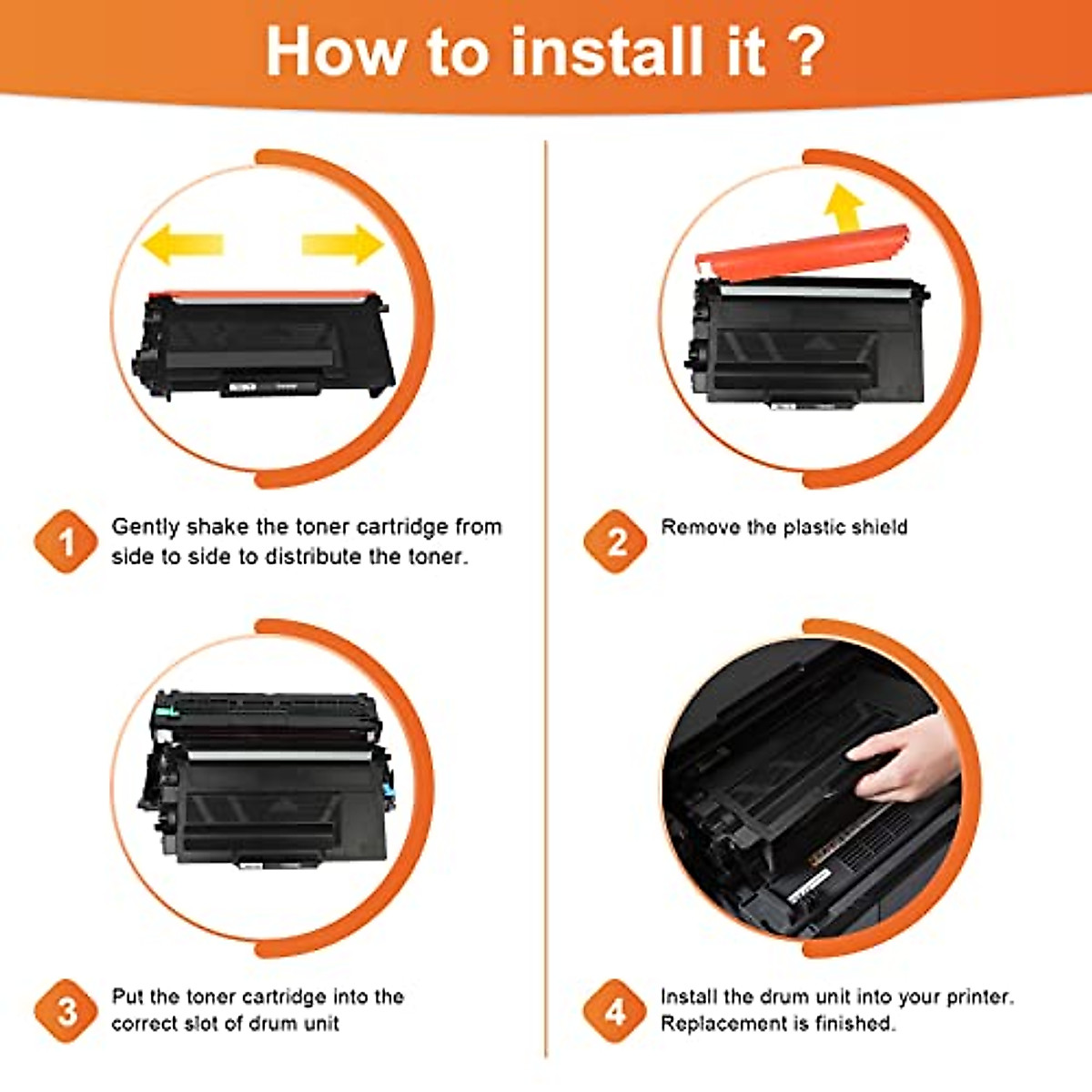 How to install it ?

1 Gently shake the toner cartridge from side to side to distribute the toner.

2 Remove the plastic shield

3 Put the toner cartridge into the correct slot of drum unit

4 Install the drum unit into your printer. Replacement is finished.