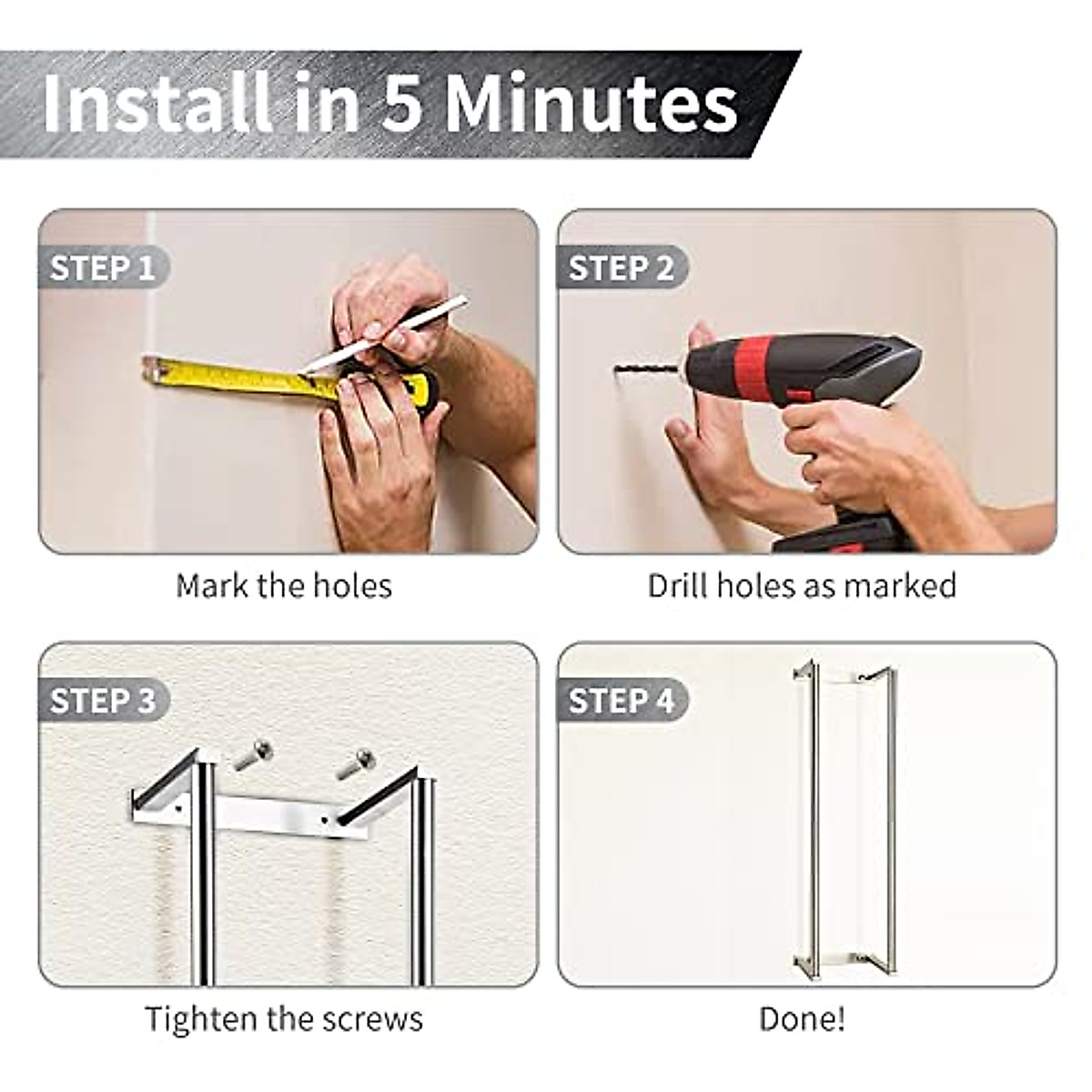 Install in 5 Minutes

STEP 1

Mark the holes

STEP 2

Drill holes as marked

STEP 3

Tighten the screws

STEP 4

Done!