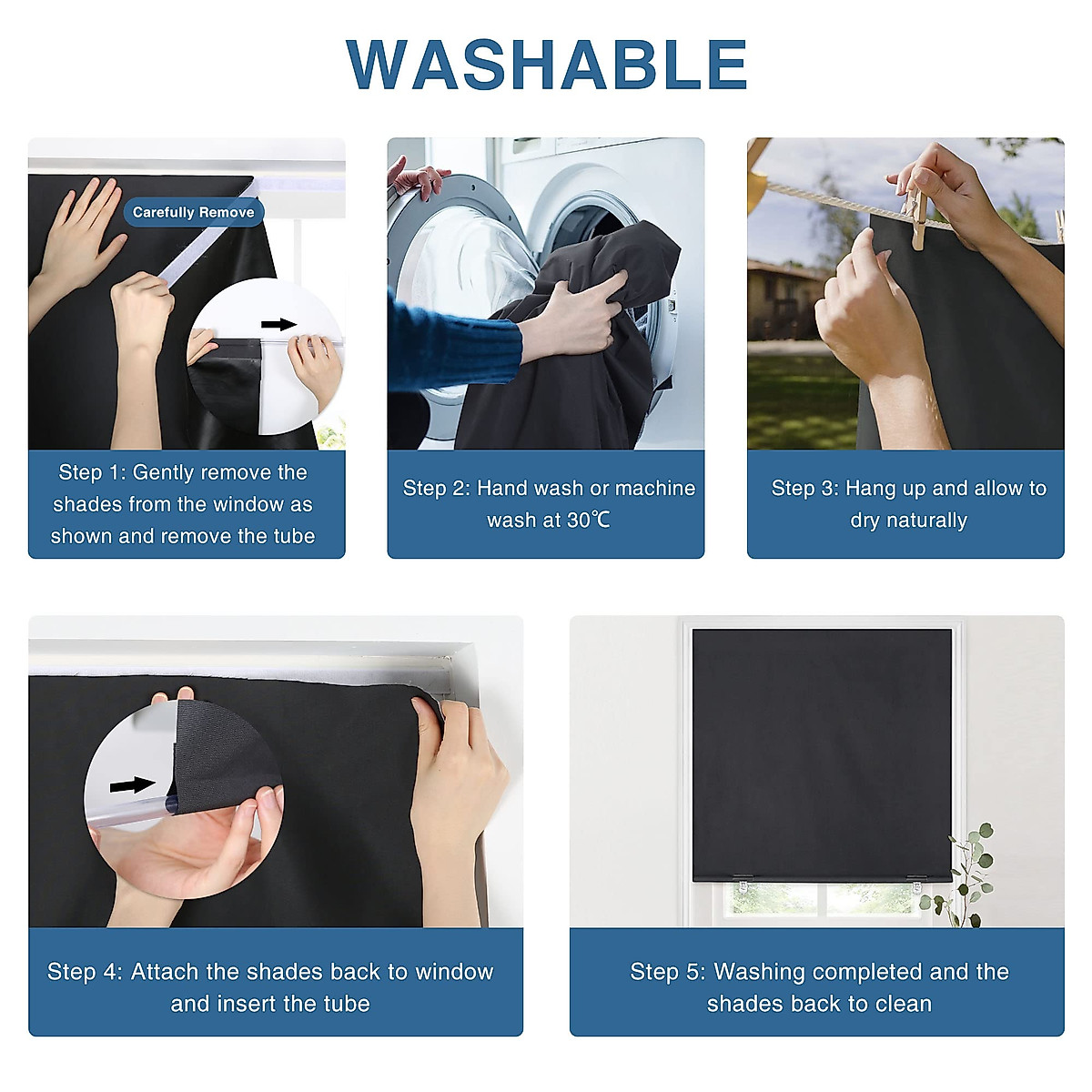 WASHABLE

Carefully Remove

Step 1: Gently remove the shades from the window as shown and remove the tube

Step 2: Hand wash or machine wash at 30℃

Step 3: Hang up and allow to dry naturally

Step 4: Attach the shades back to window and insert the tube

Step 5: Washing completed and the shades back to clean