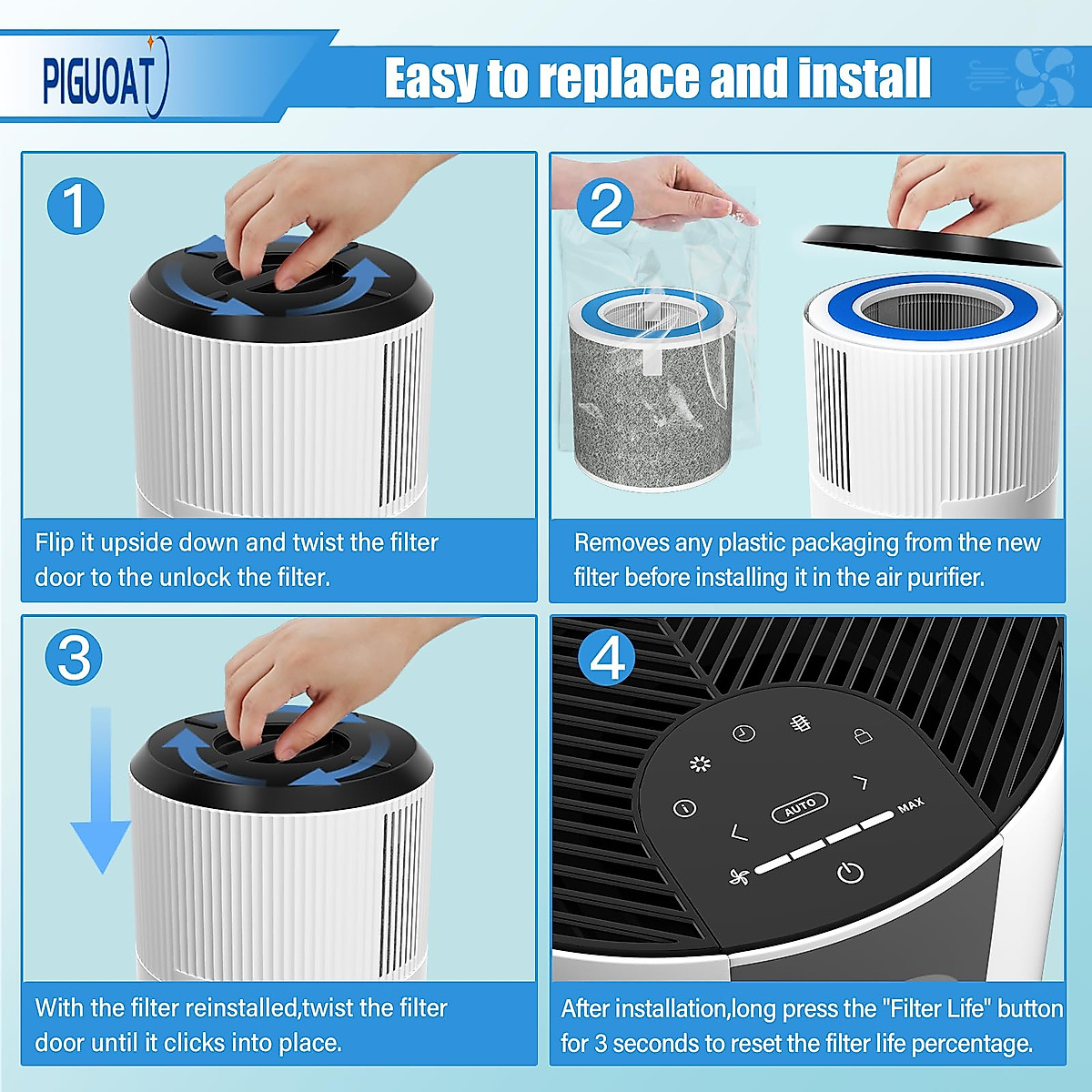 PIGUOAT

Easy to replace and install

1

Flip it upside down and twist the filter door to the unlock the filter.

2

Removes any plastic packaging from the new filter before installing it in the air purifier.

3

With the filter reinstalled,twist the filter door until it clicks into place.

4

AUTO

MAX

After installation,long press the "Filter Life" button for 3 seconds to reset the filter life percentage.