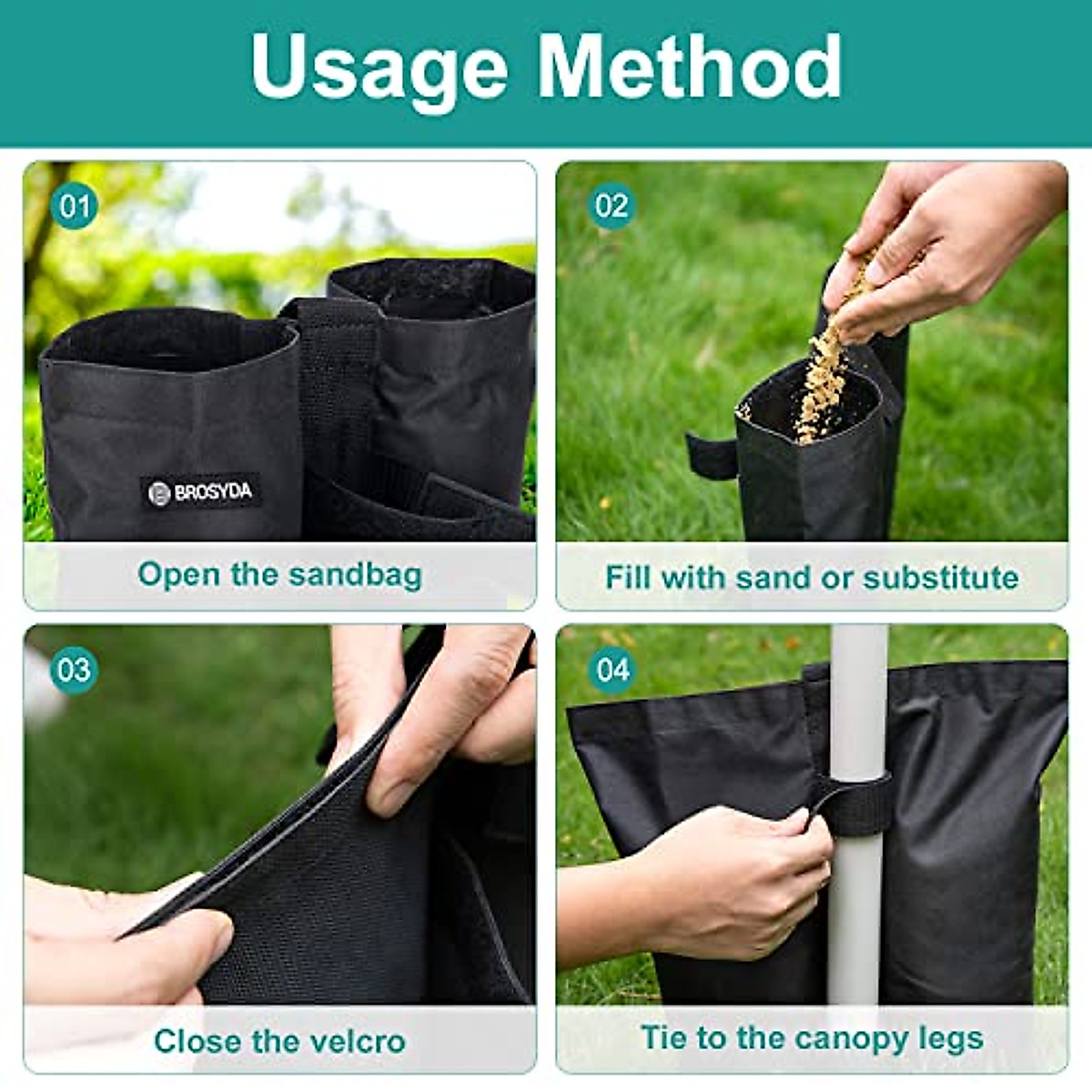 Usage Method

01

BROSYDA

Open the sandbag

02

Fill with sand or substitute

03

Close the velcro

04

Tie to the canopy legs