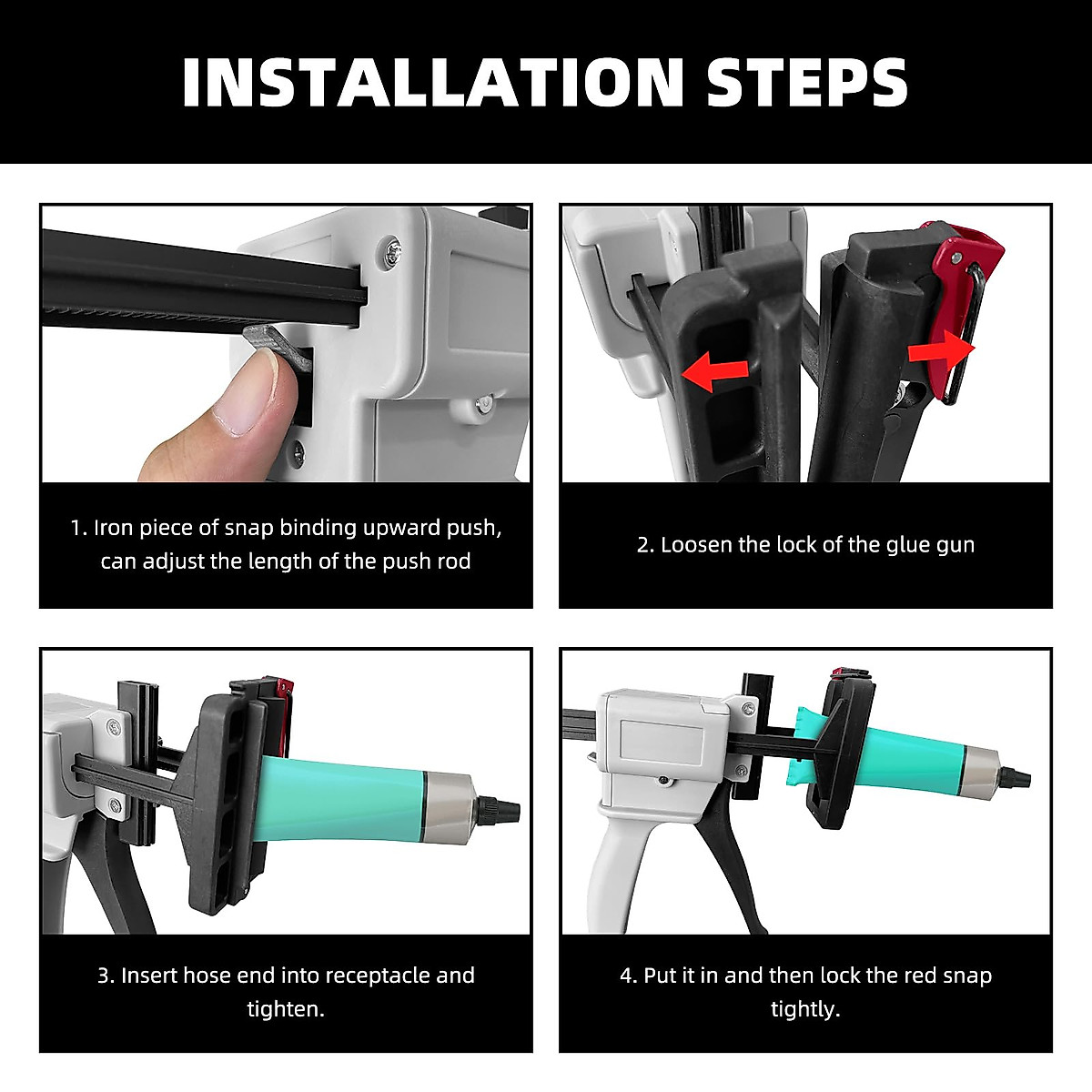 INSTALLATION STEPS

1. Iron piece of snap binding upward push, can adjust the length of the push rod

2. Loosen the lock of the glue gun

3. Insert hose end into receptacle and tighten.

4. Put it in and then lock the red snap tightly.