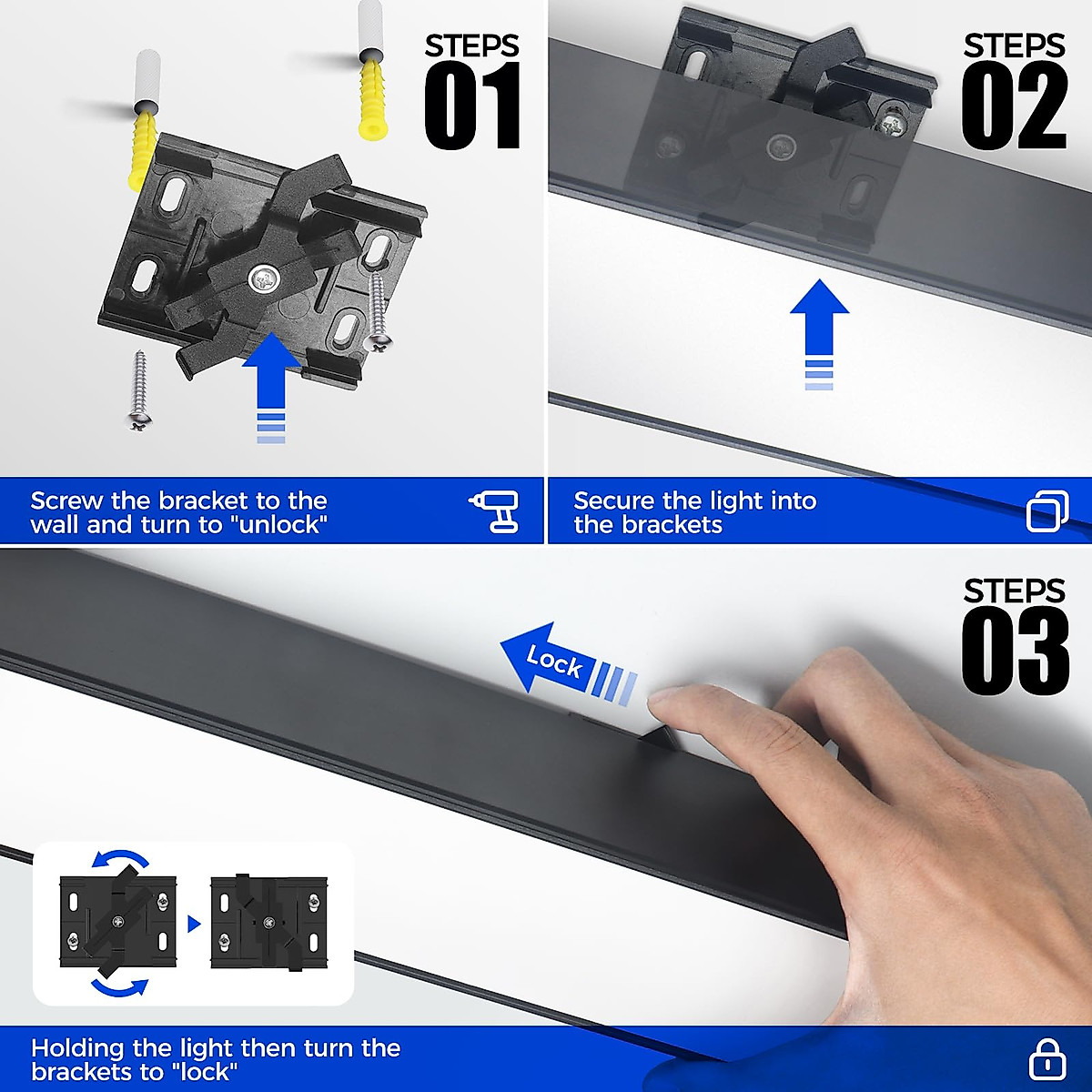 STEPS
01

Screw the bracket to the wall and turn to "unlock"

STEPS
02

Secure the light into the brackets

STEPS
03

Lock

Holding the light then turn the brackets to "lock"