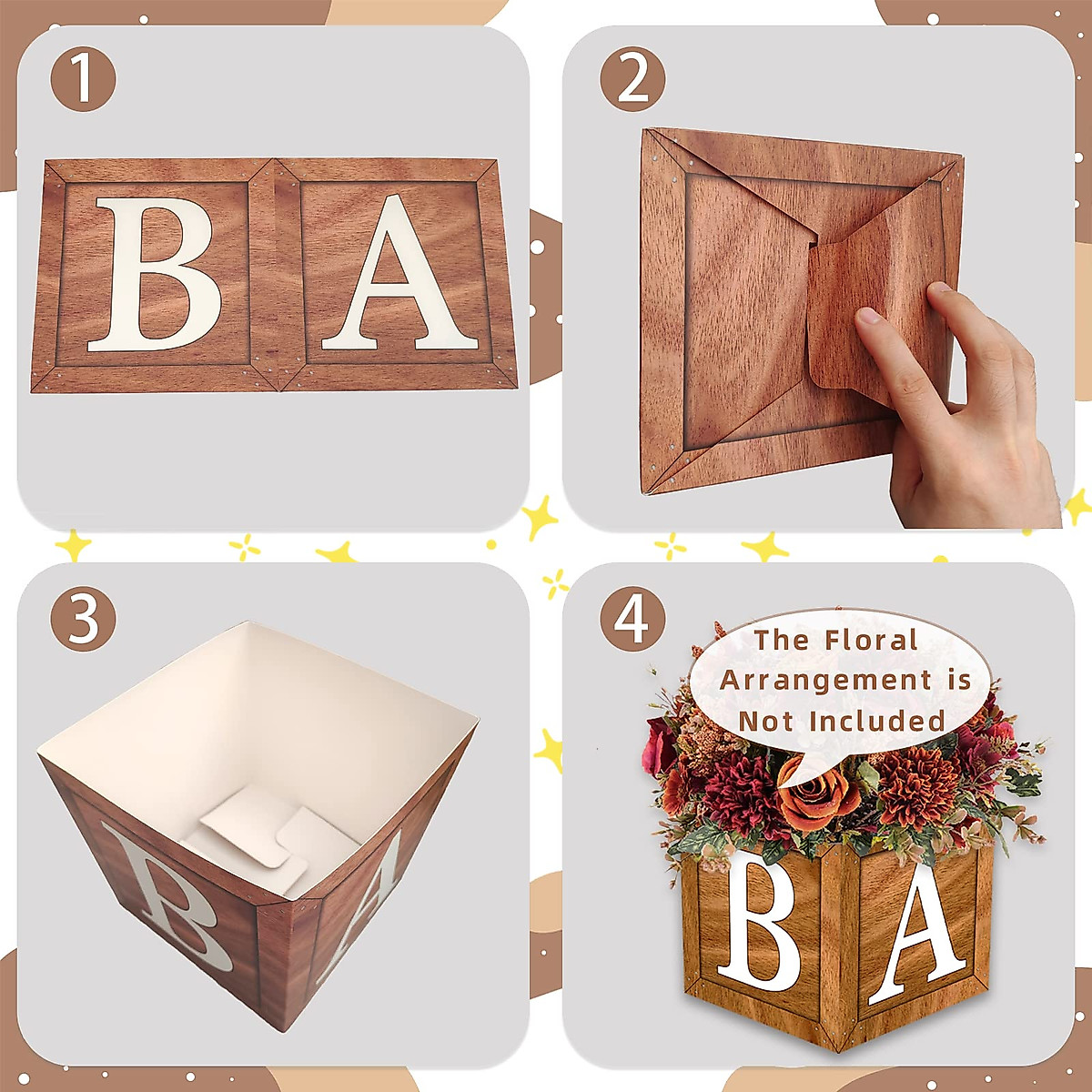 1

B A

2

3

B A

4

The Floral Arrangement is Not Included

B A